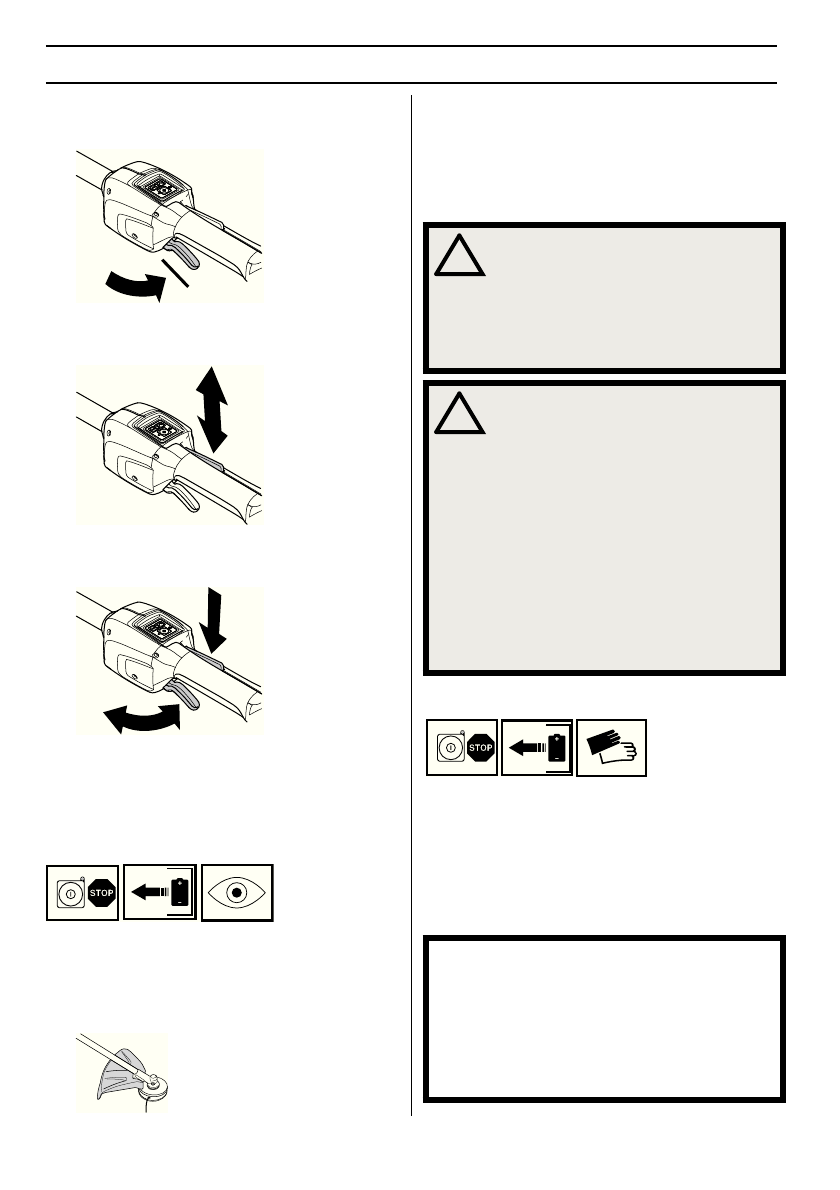 STOP

STOP