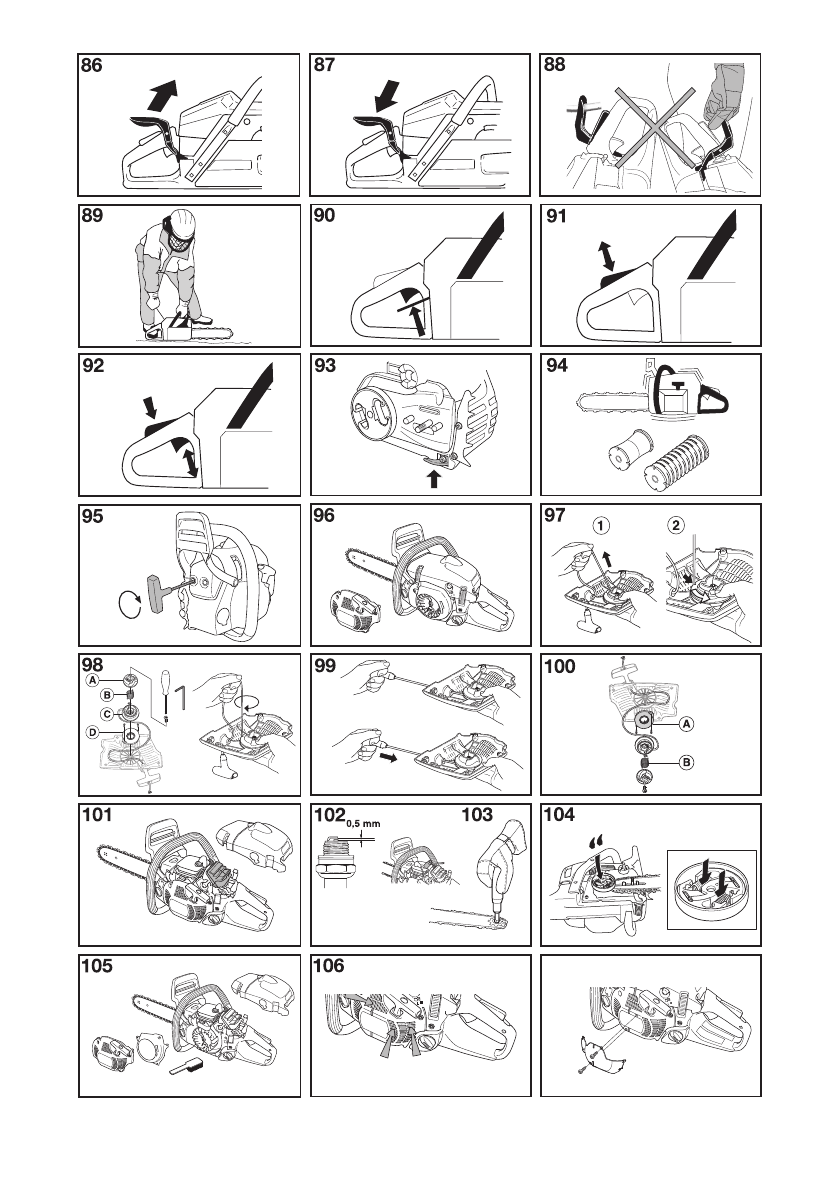 86

87

88

89

90

91

92

93

94

95

96

97
1
2

98
A
B
C
D

99

100
A
B

101

102
0,5 mm

103

104

105

106