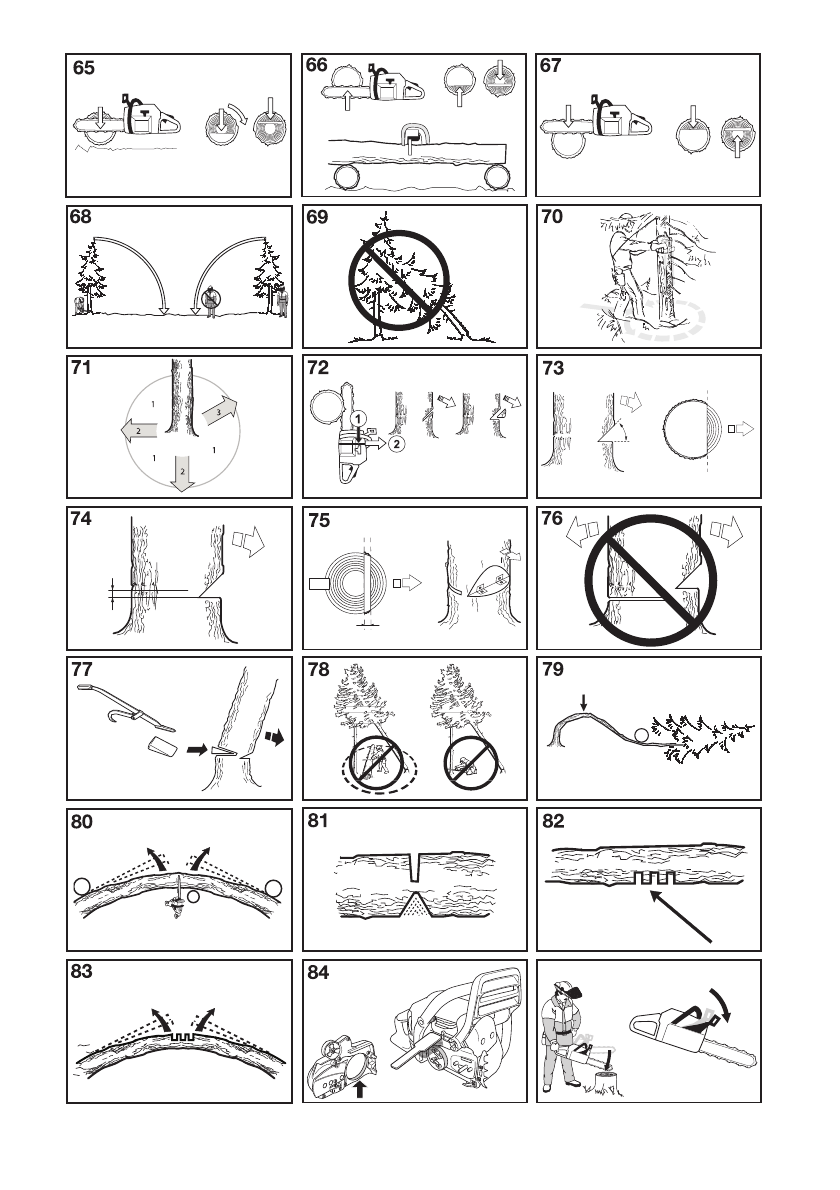 65

66

67

68

69

70

71

1

3

2

1

1

2

72

1

2

73

74

75

76

77

78

79

80

81

82

83

84