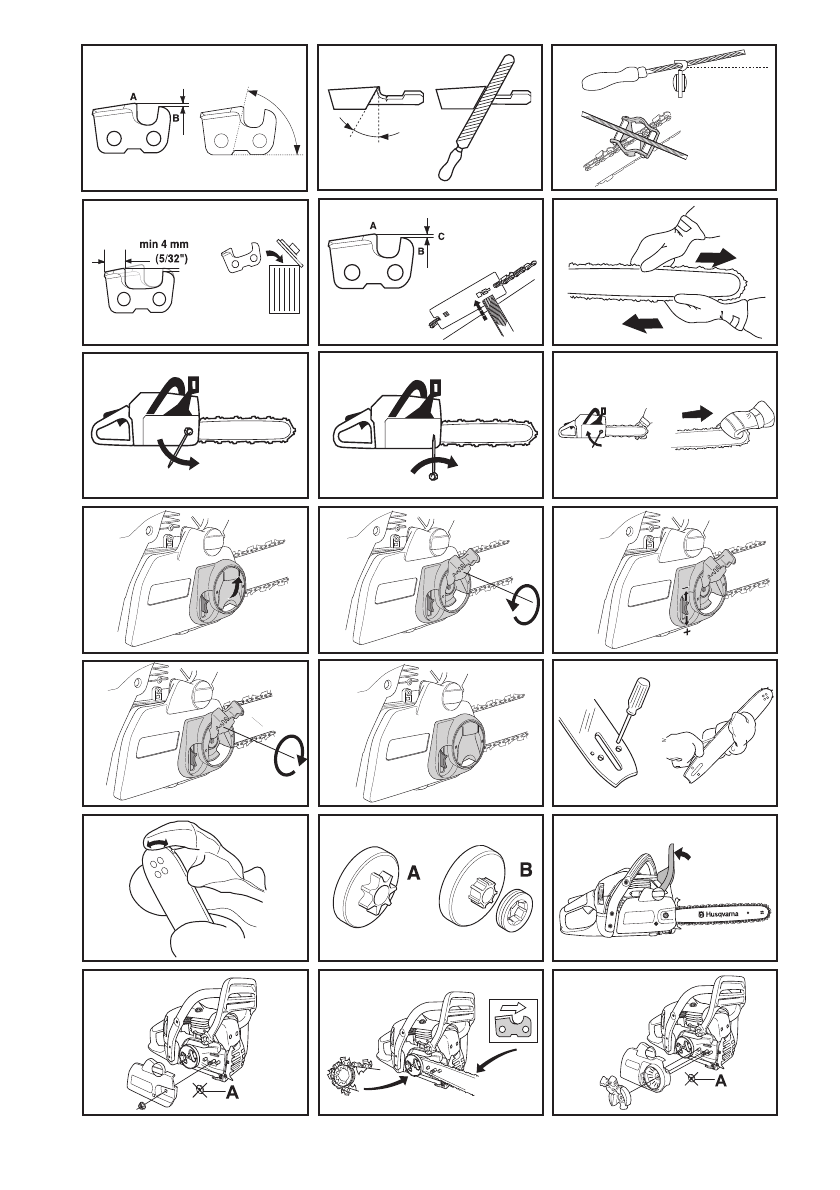 A
B

min 4 mm
(5/32")

A
C
B

+

A
B

Husqvarna

A

A