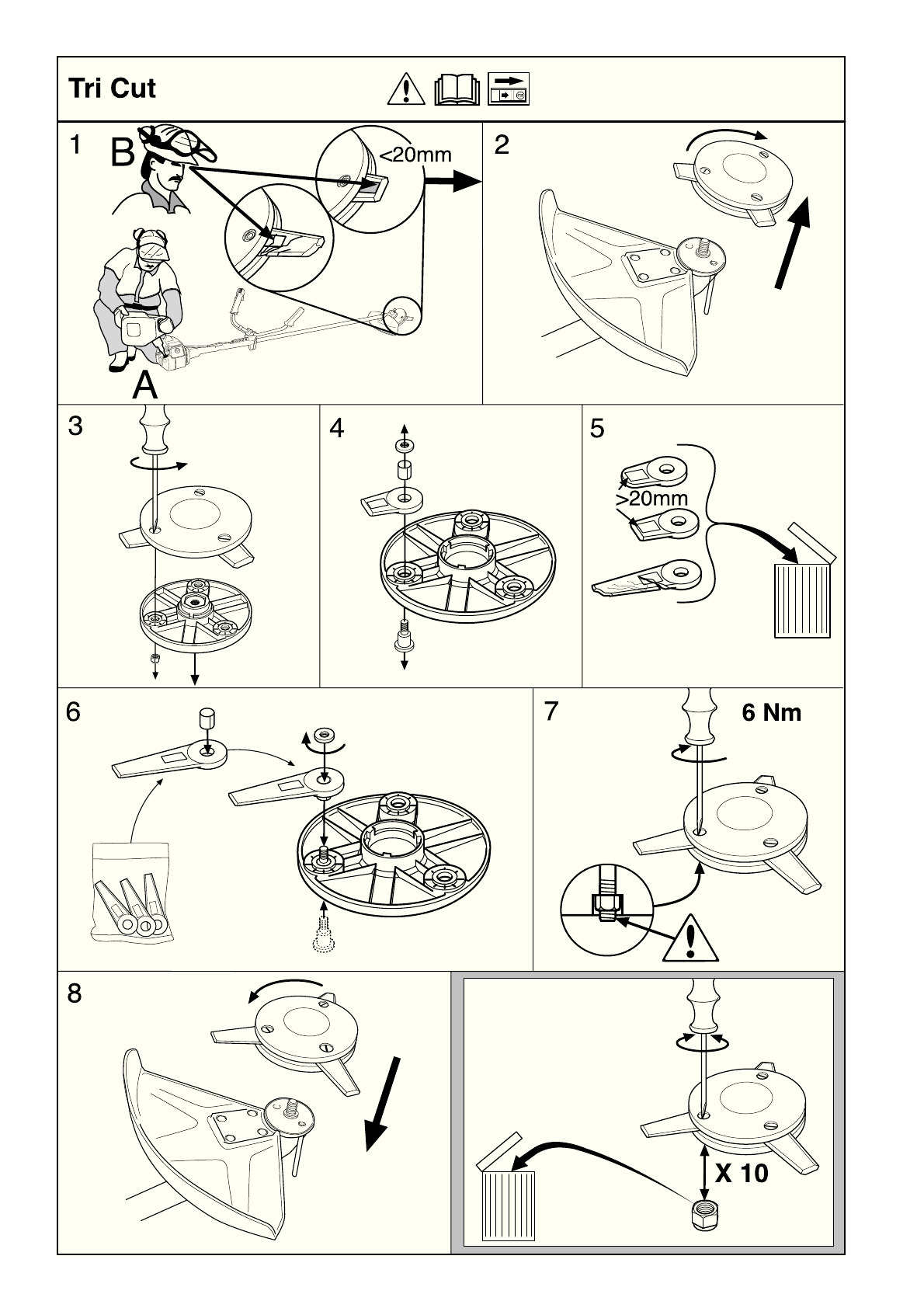 Tri Cut

1

B

<20mm

A

2

3

4

5

>20mm

6

7

6 Nm

8

X 10