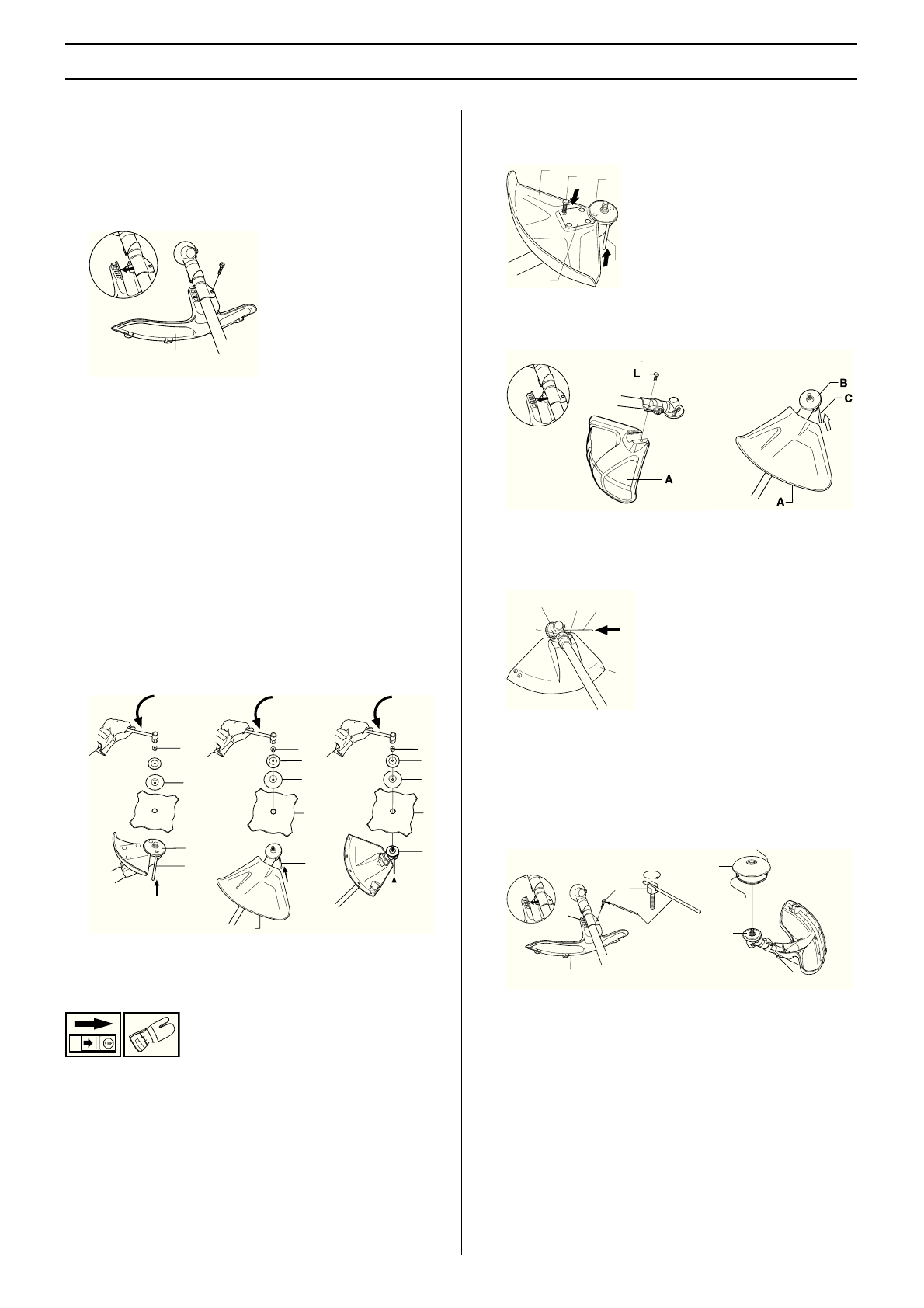 L

B

C

A

A