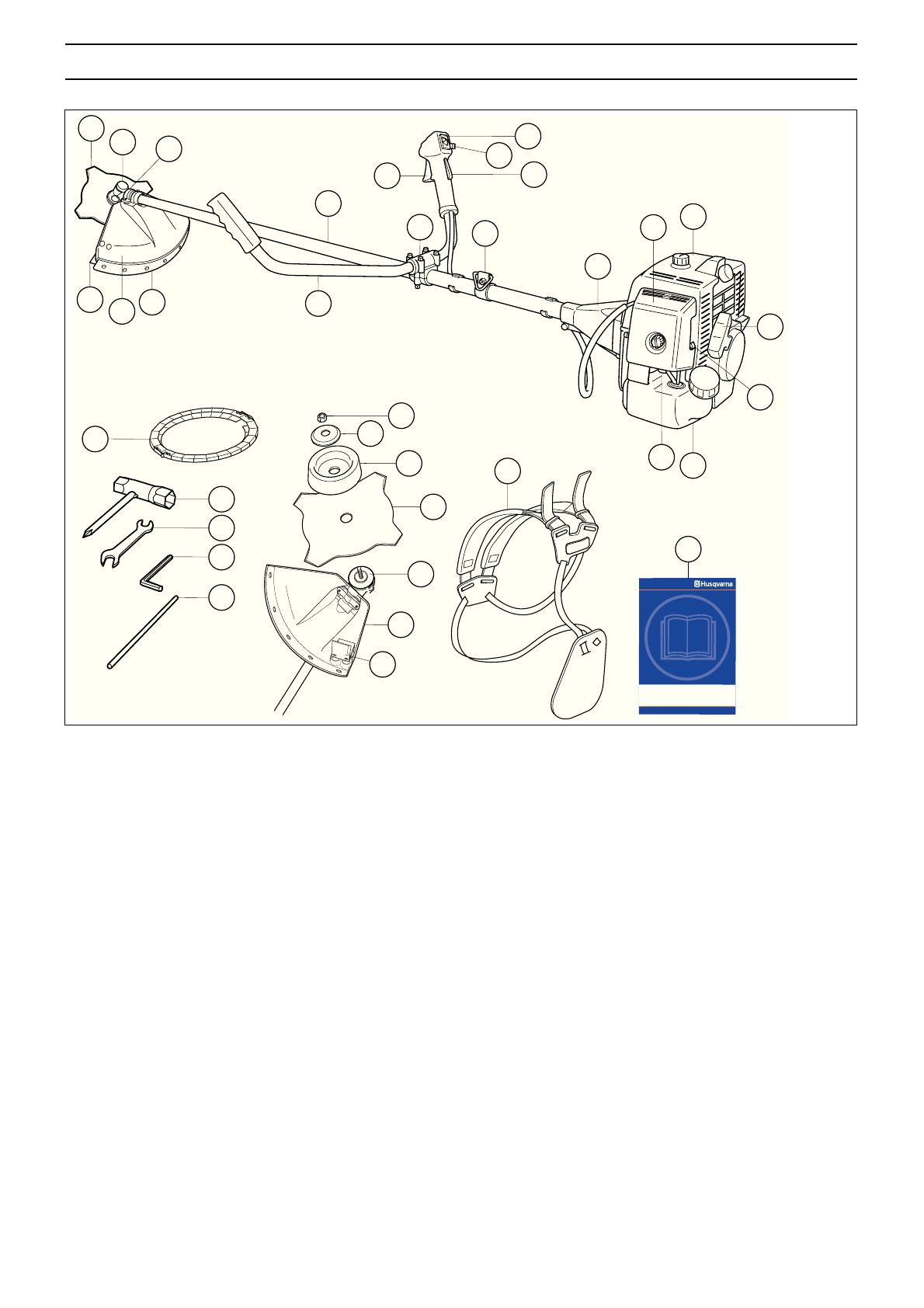 Husqvarna