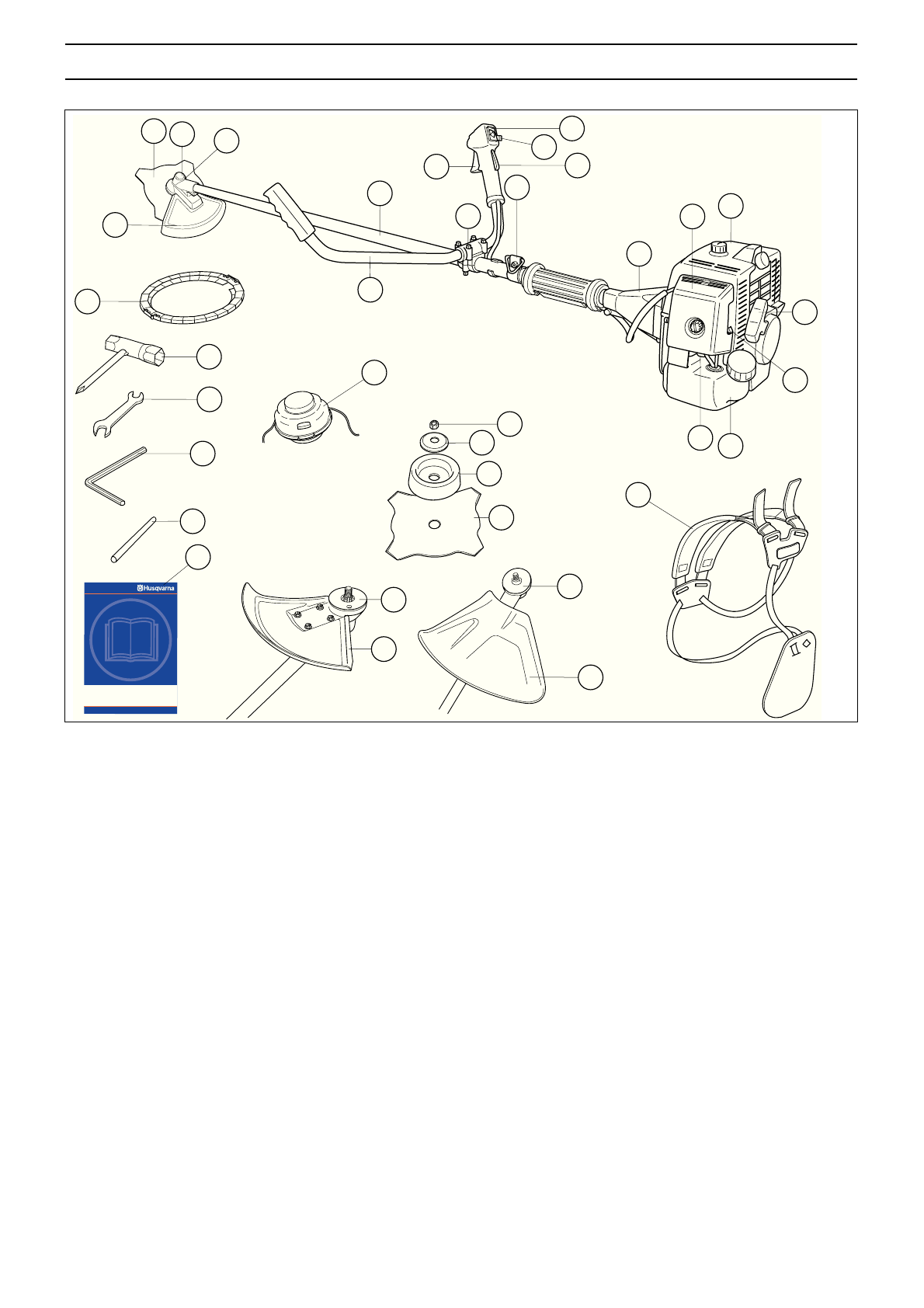 Husqvarna