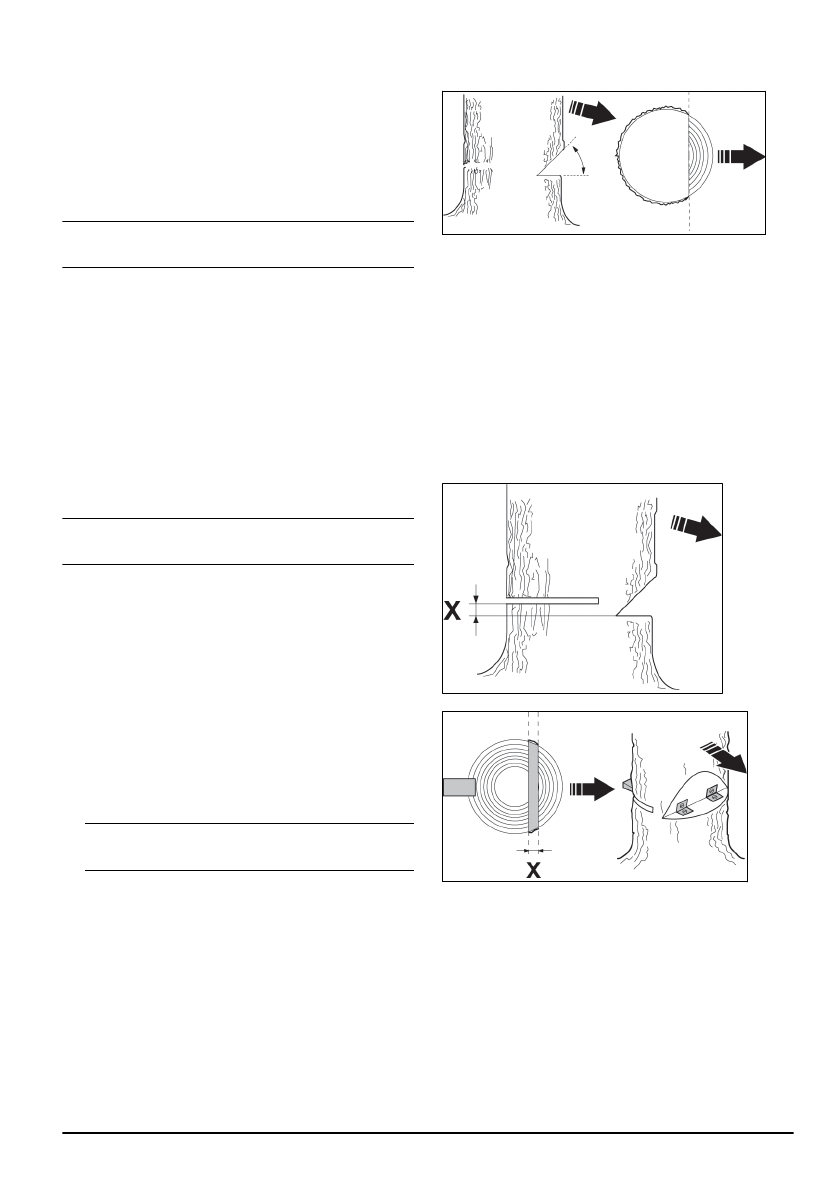 X

X