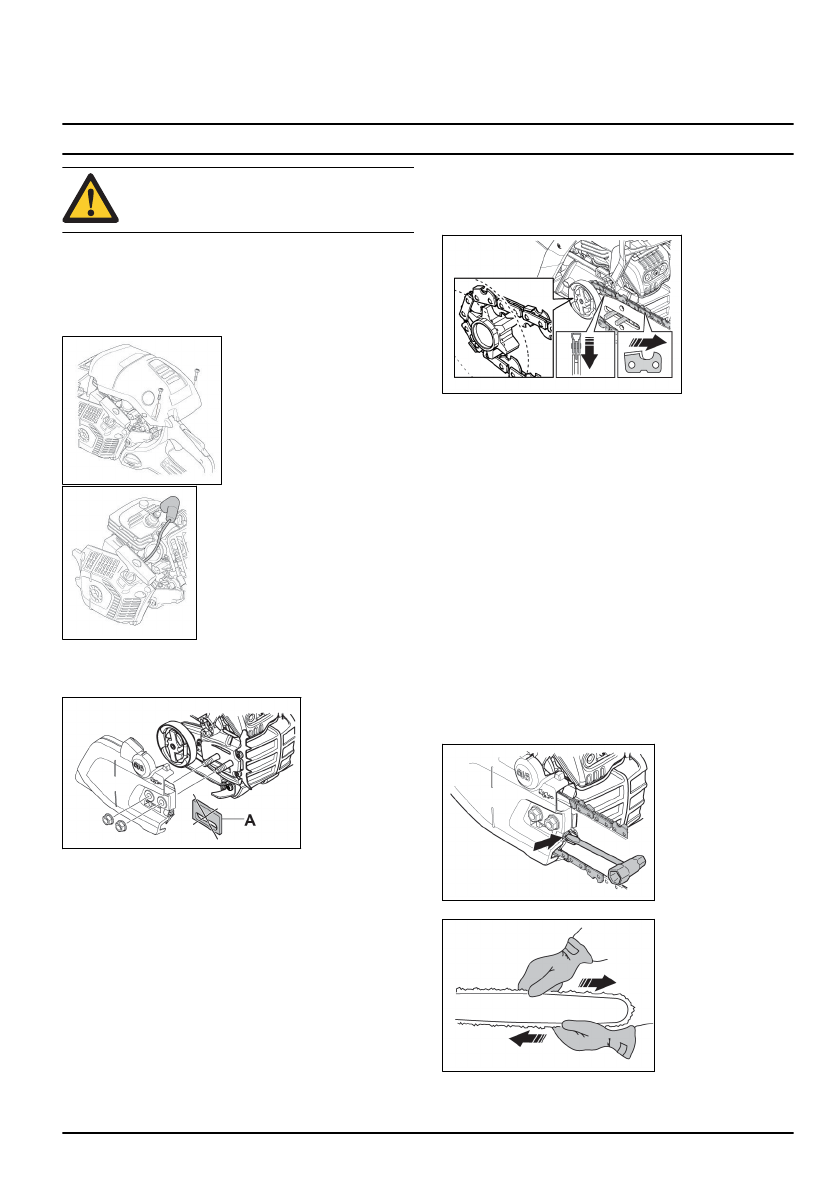 A