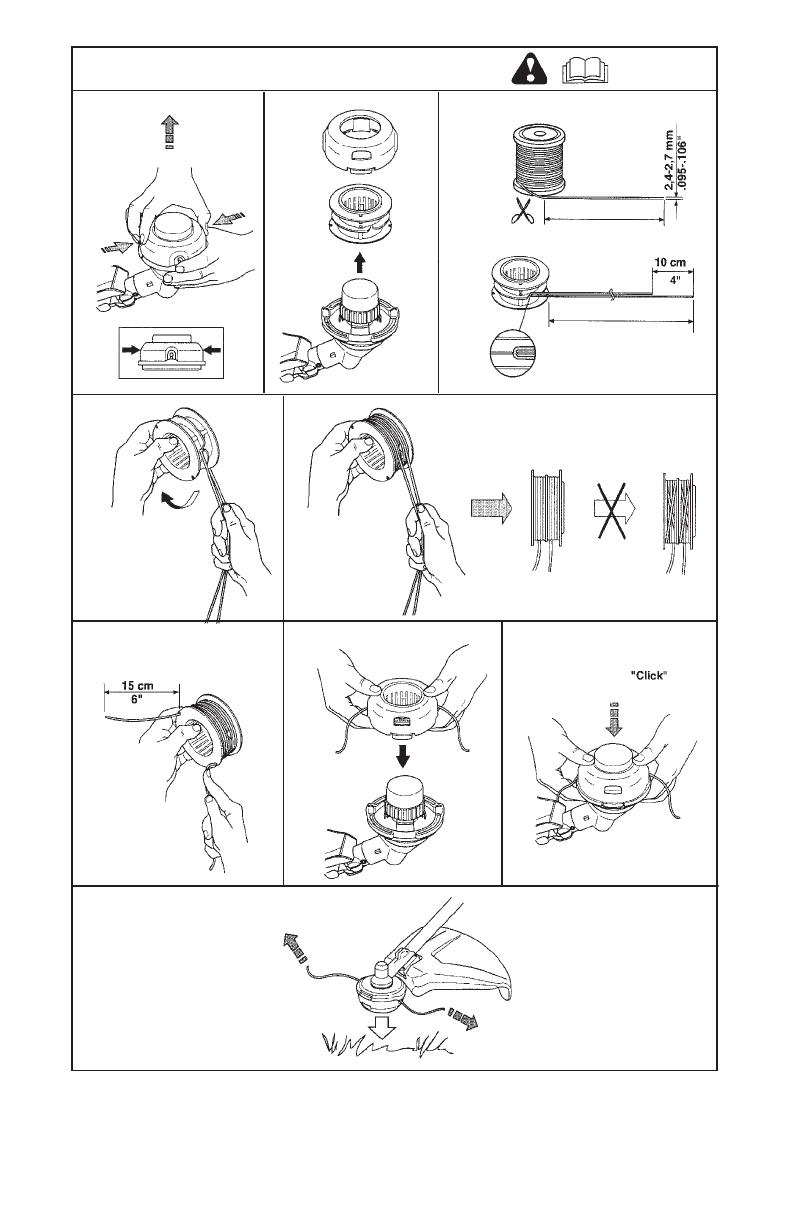 2.4-2.7 mm
.095-.106"

10 cm
4"

15 cm
6"

"Click"