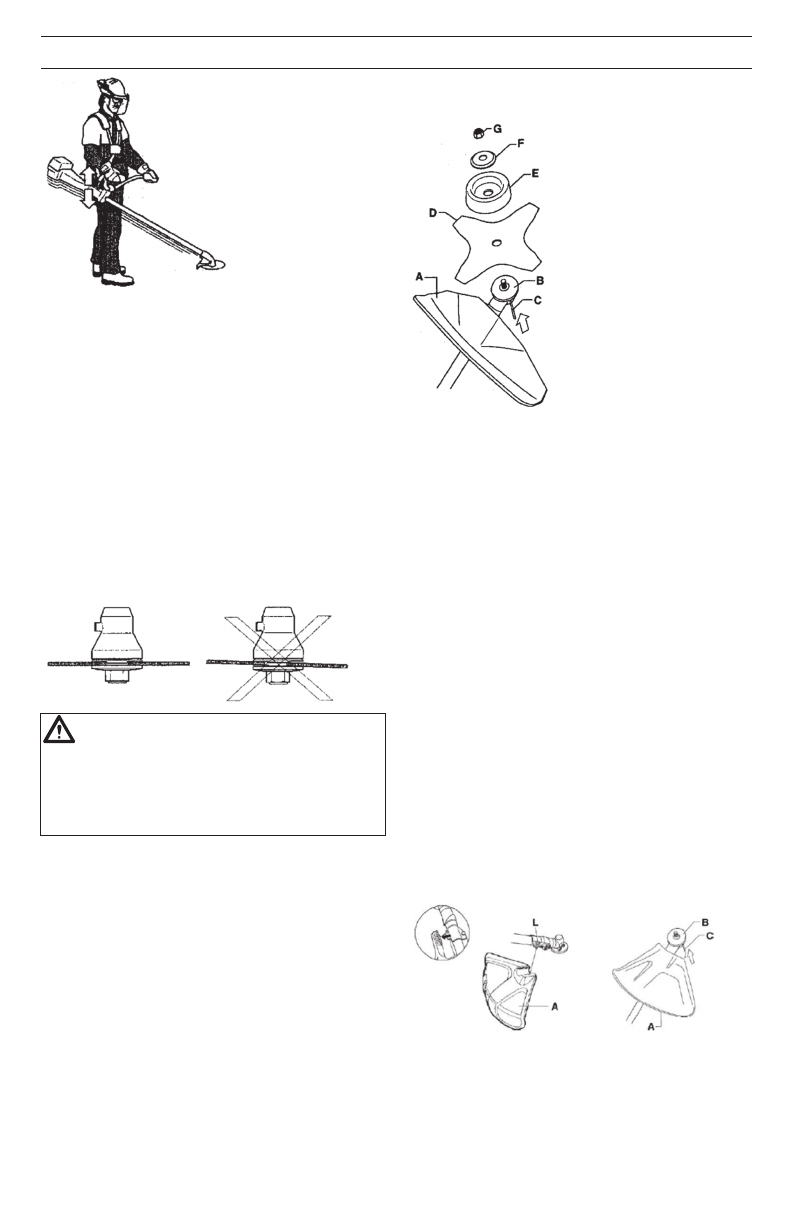 G
F
E
D
A
B
C

L
A
B
C
A