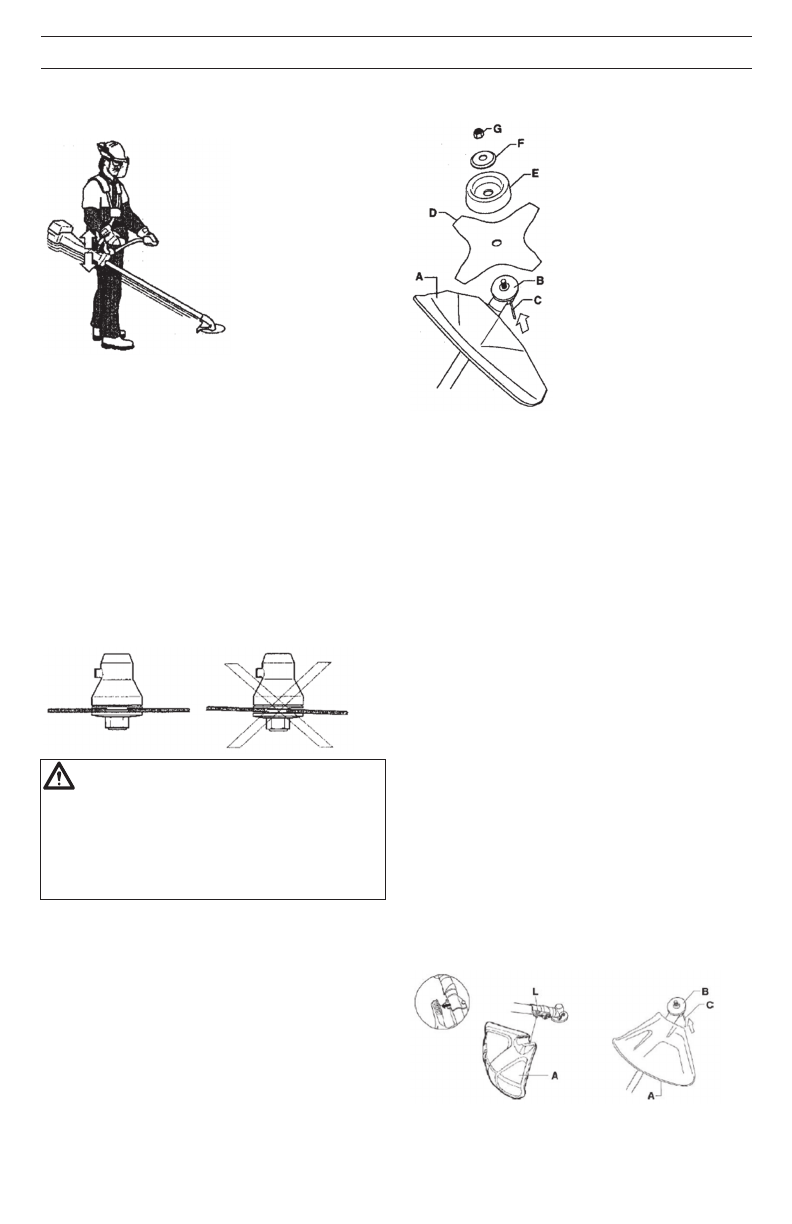 G
F
E
D
A
B
C

L
A
B
C
A