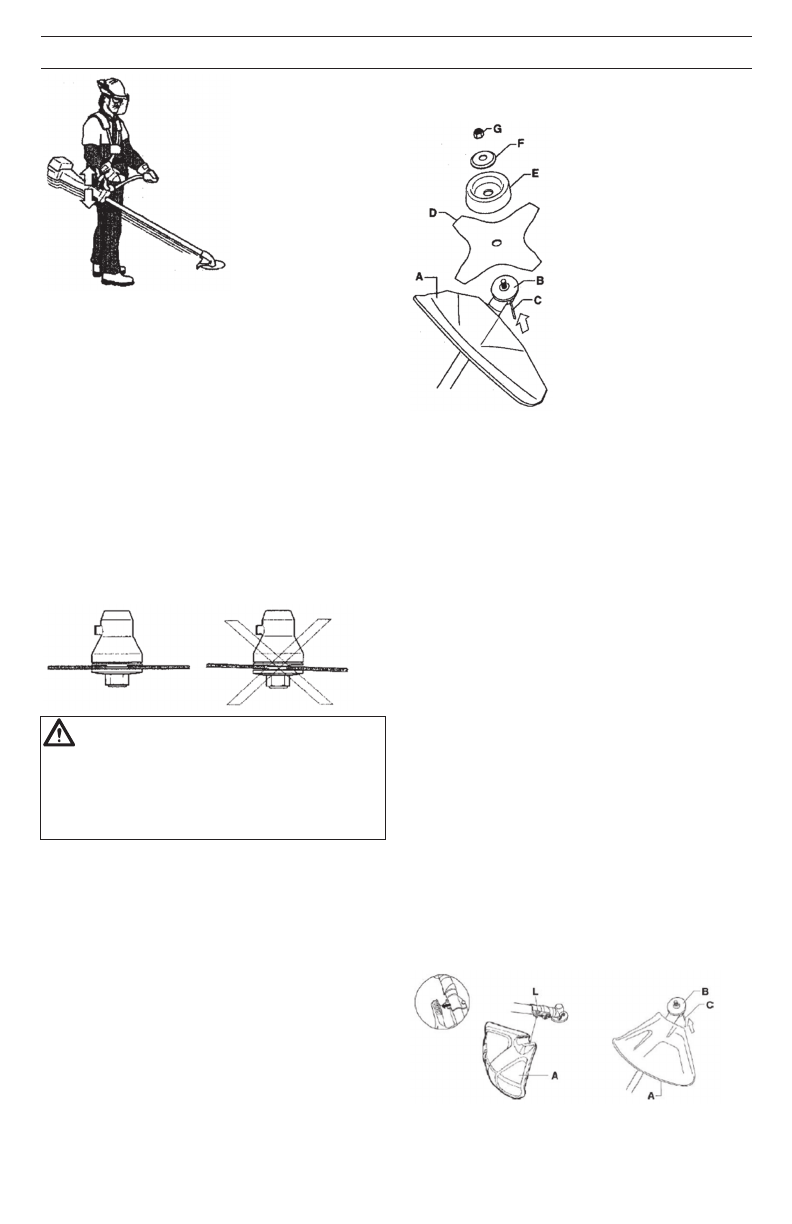 G

F

E

D

A

B

C

L

A

B

C

A