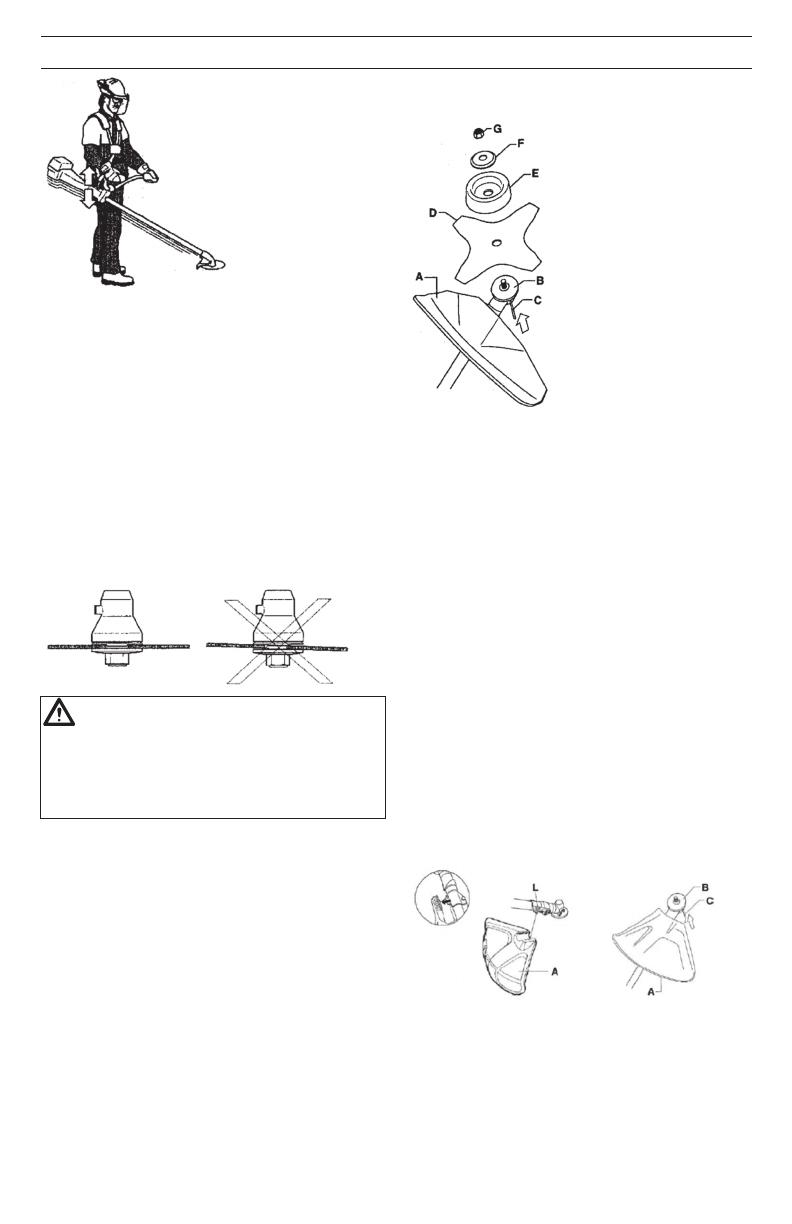 G
F
E
D
A
B
C

L
A
B
C
A