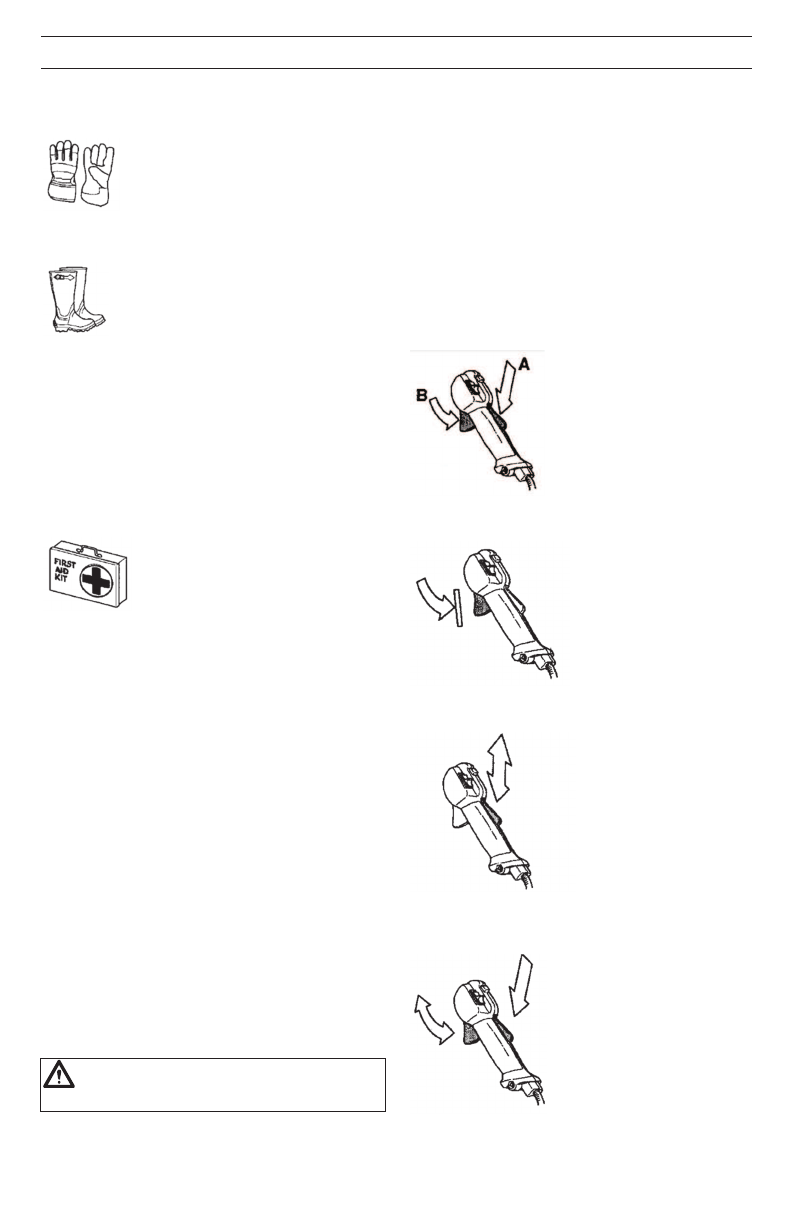 FIRST AID KIT

B

A