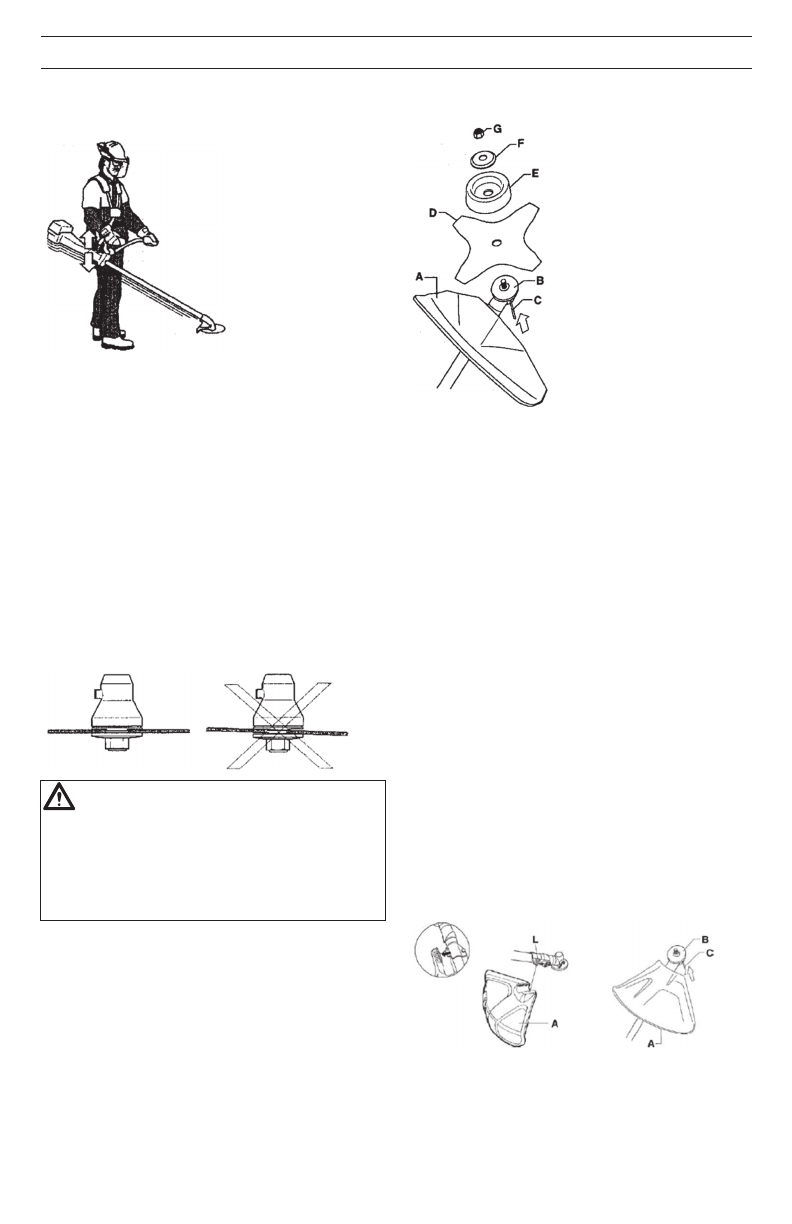 G
F
E
D
A
B
C

L
A

B
C
A