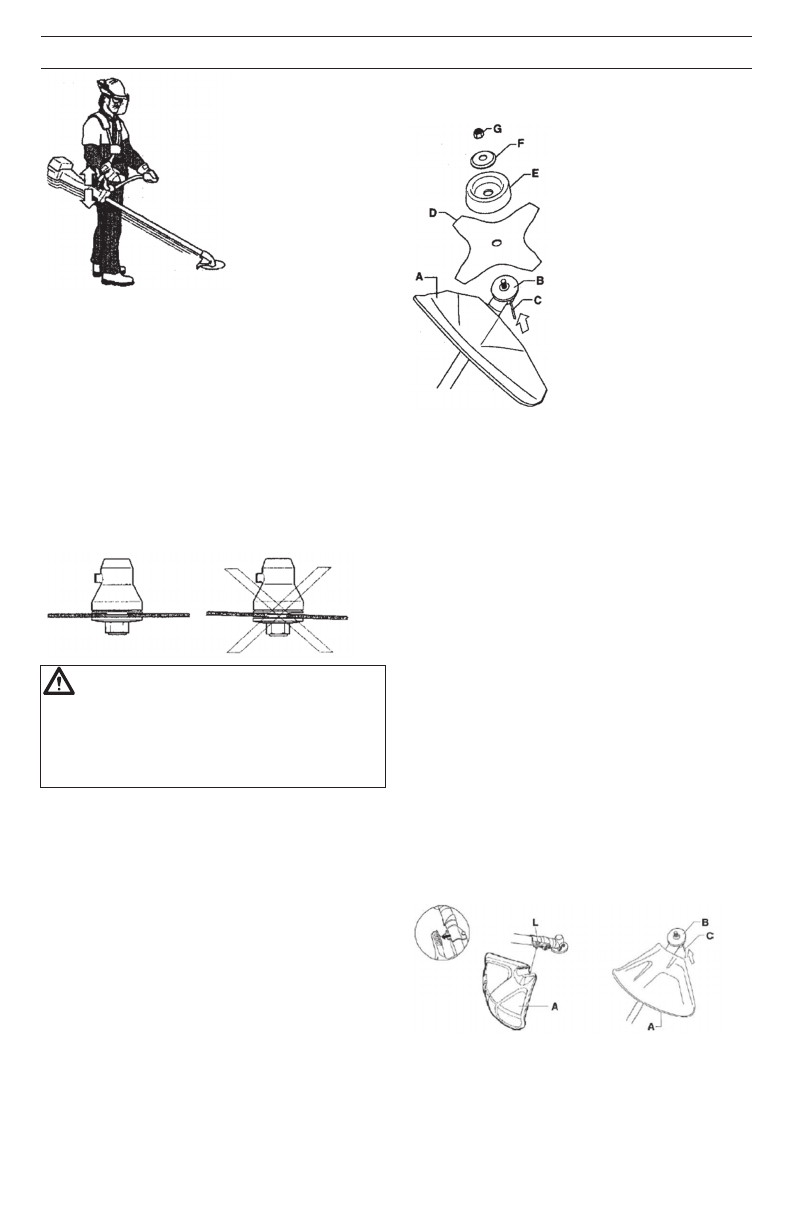 G

F

E

D

A

B

C

L

A

B

C

A