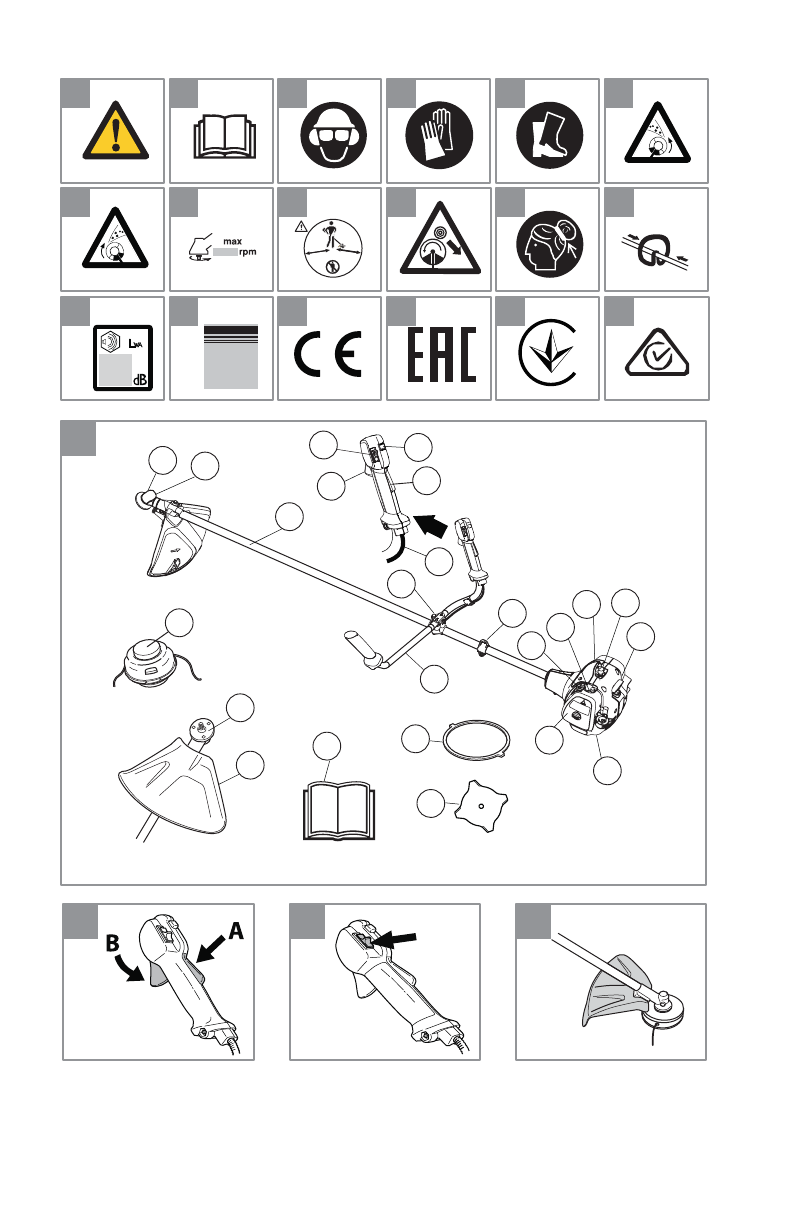 max
rpm

$L_{WA}$
dB

CE

EAC

B
A