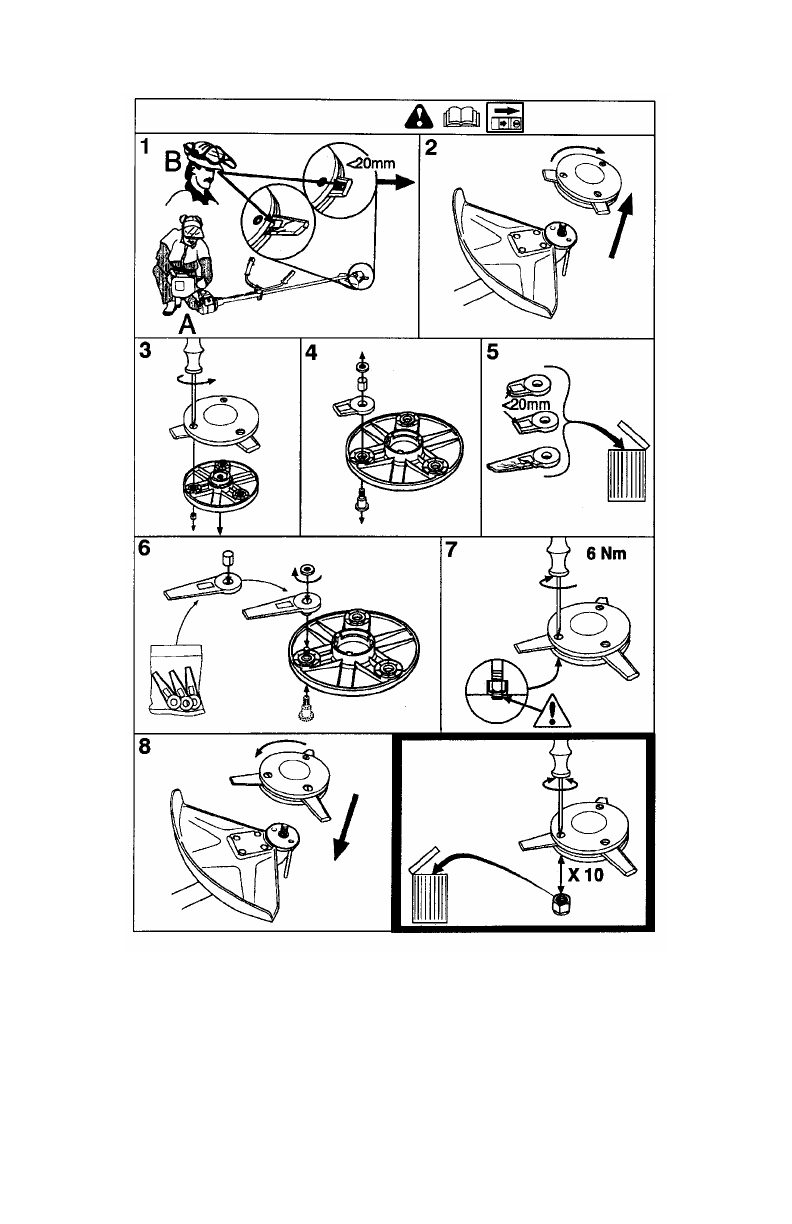 1
B
<20mm
A
2
3
4
5
<20mm
6
7
6 Nm
8
X 10