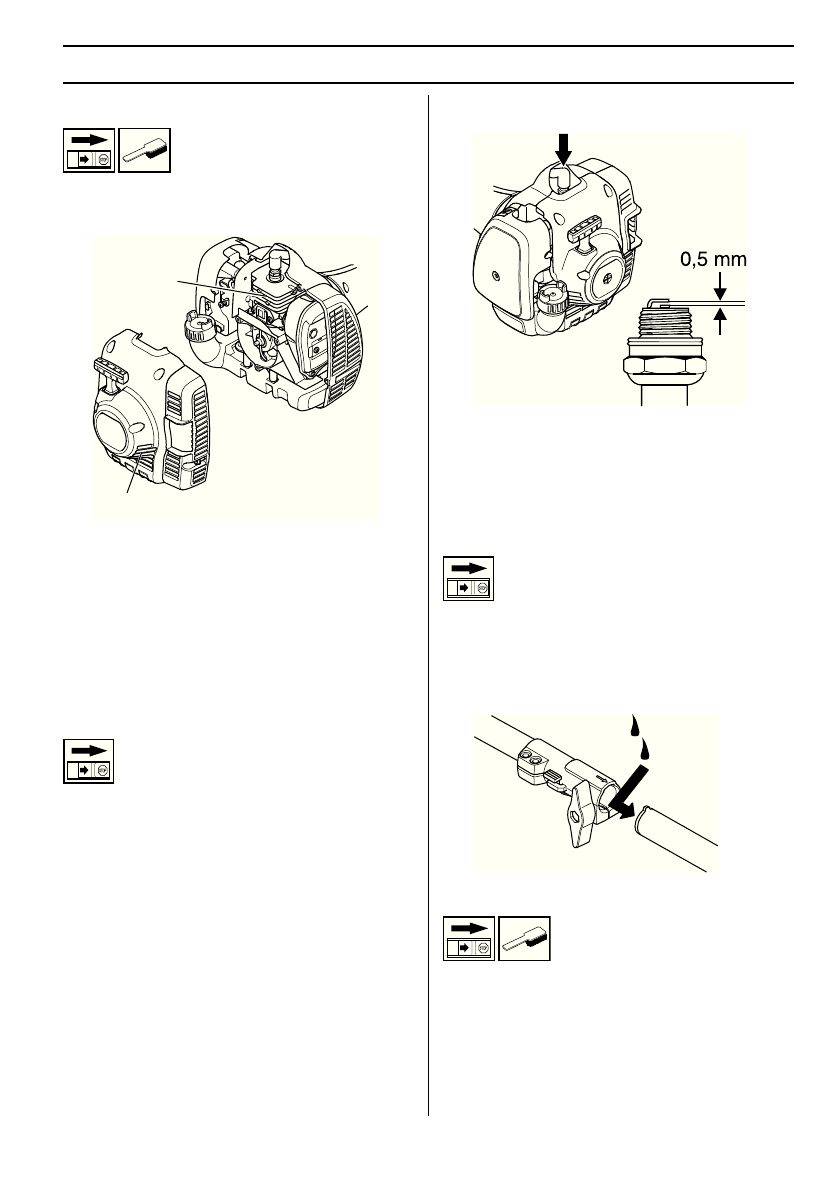 0,5 mm