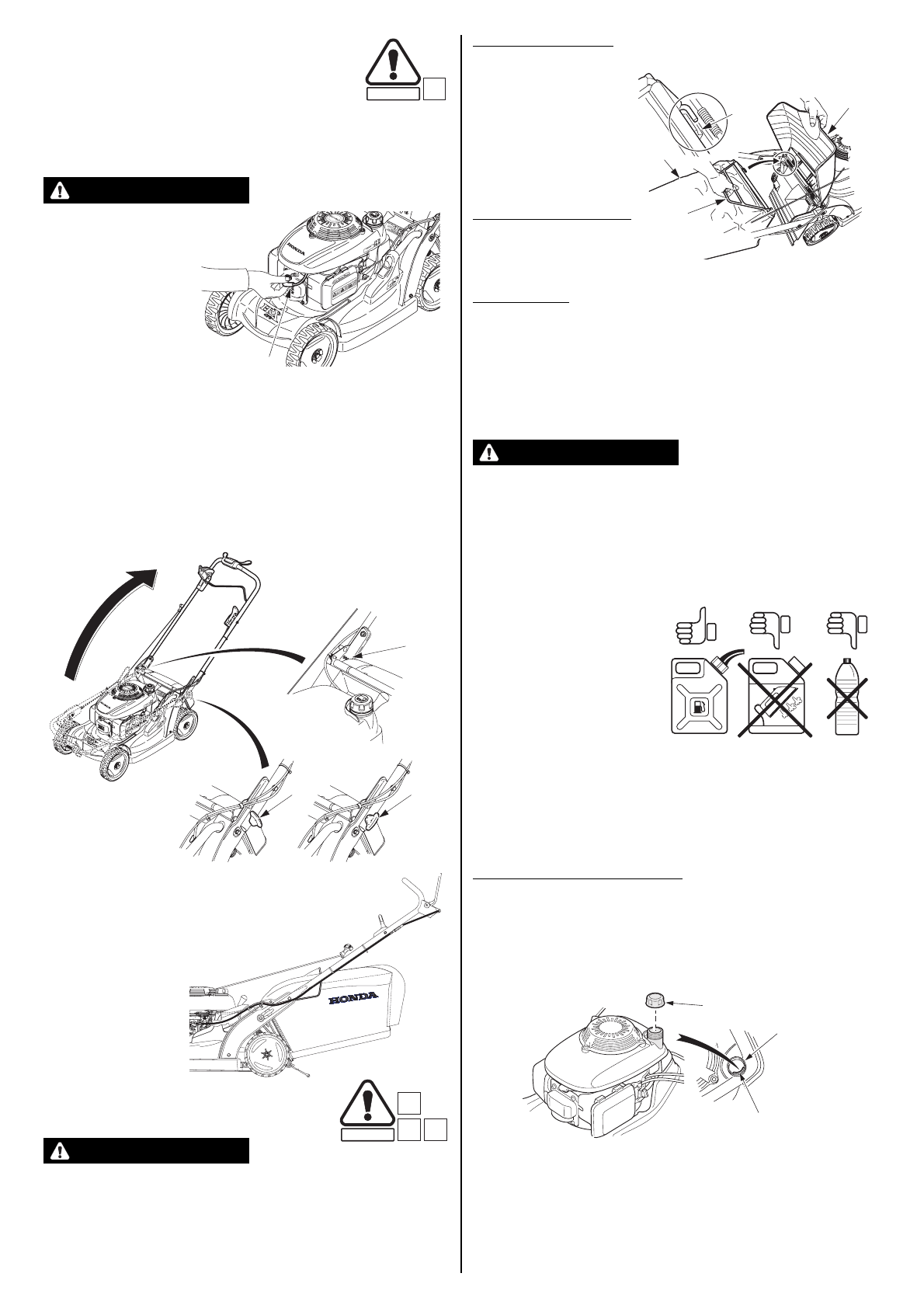 HONDA

HONDA