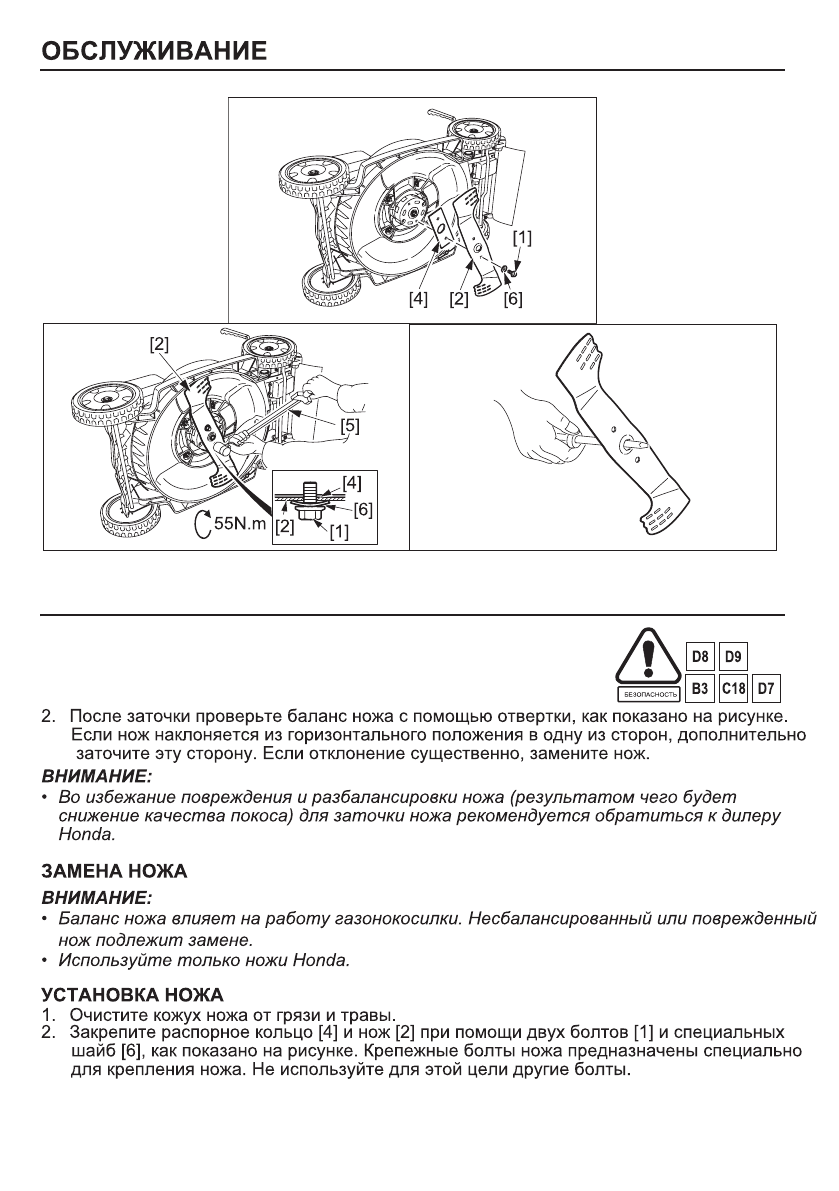 ОБСЛУЖИВАНИЕ

[1]
[4] [2] [6]

[2]
[5]
[4]
[6]
55N.m [2] [1]

БЕЗОПАСНОСТЬ
D8 D9
B3 C18 D7

2. После заточки проверьте баланс ножа с помощью отвертки, как показано на рисунке. Если нож наклоняется из горизонтального положения в одну из сторон, дополнительно заточите эту сторону. Если отклонение существенно, замените нож.

ВНИМАНИЕ:
• Во избежание повреждения и разбалансировки ножа (результатом чего будет снижение качества покоса) для заточки ножа рекомендуется обратиться к дилеру Honda.

ЗАМЕНА НОЖА

ВНИМАНИЕ:
• Баланс ножа влияет на работу газонокосилки. Несбалансированный или поврежденный нож подлежит замене.
• Используйте только ножи Honda.

УСТАНОВКА НОЖА
1. Очистите кожух ножа от грязи и травы.
2. Закрепите распорное кольцо [4] и нож [2] при помощи двух болтов [1] и специальных шайб [6], как показано на рисунке. Крепежные болты ножа предназначены специально для крепления ножа. Не используйте для этой цели другие болты.