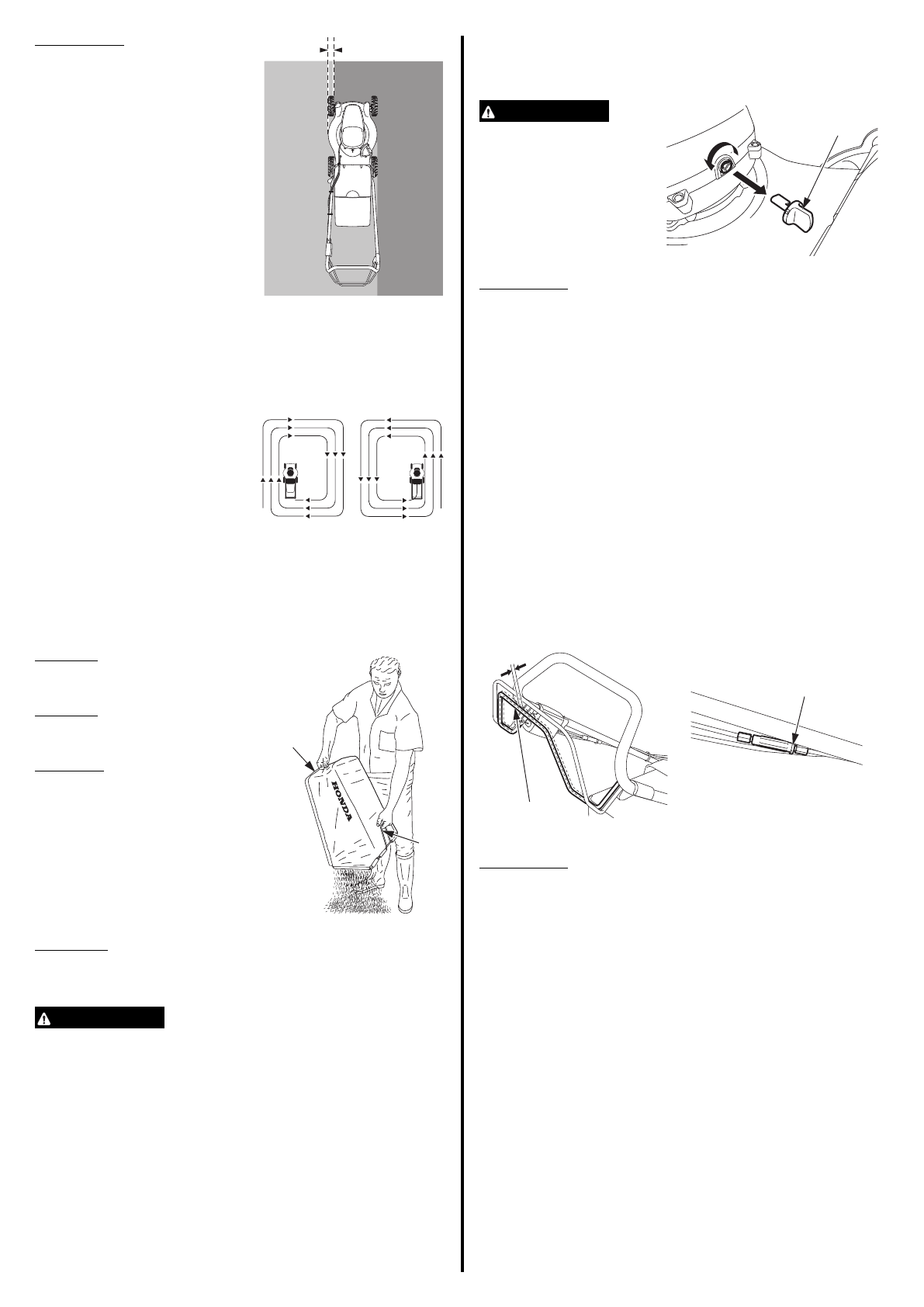 HONDA