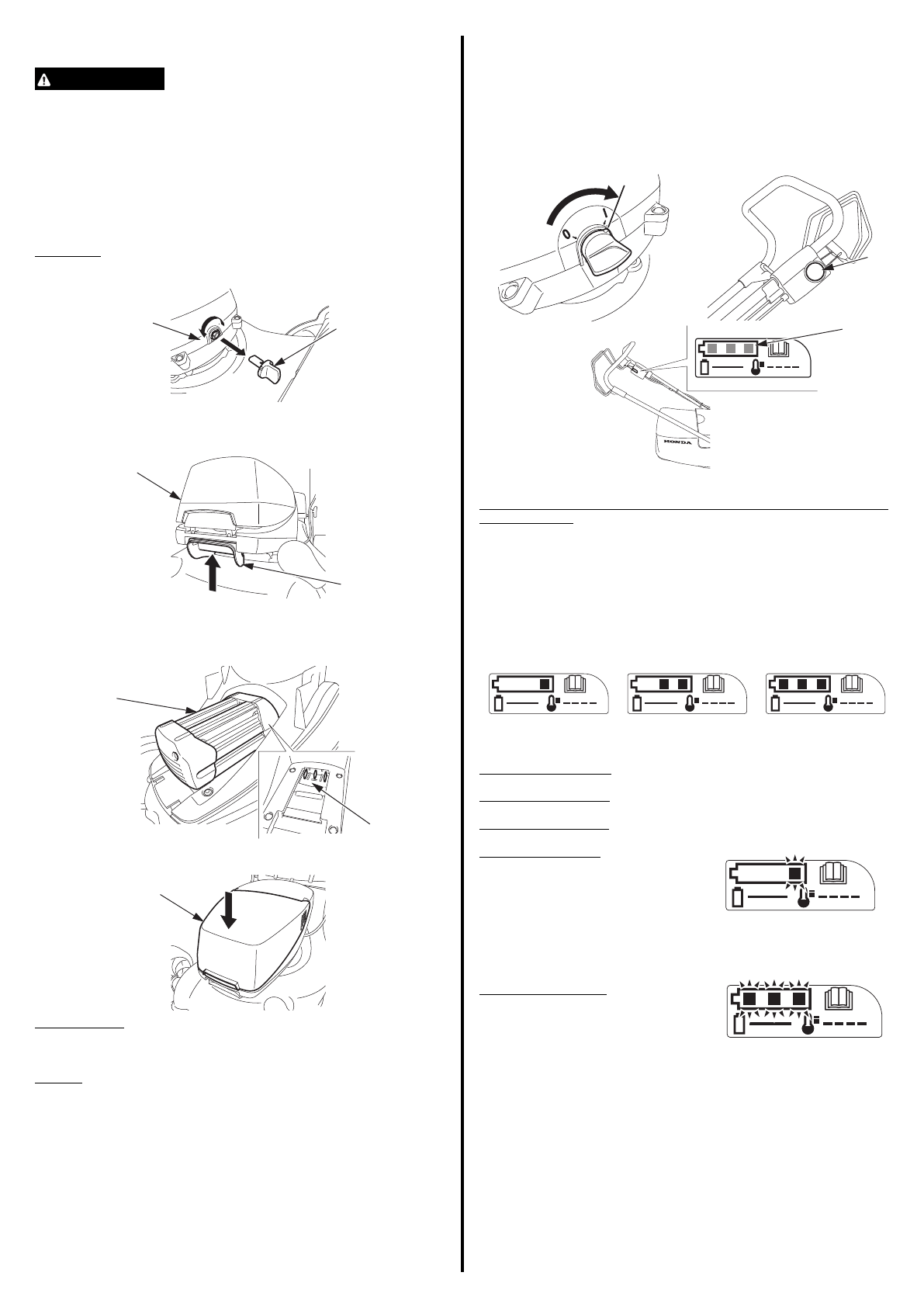 0
HONDA