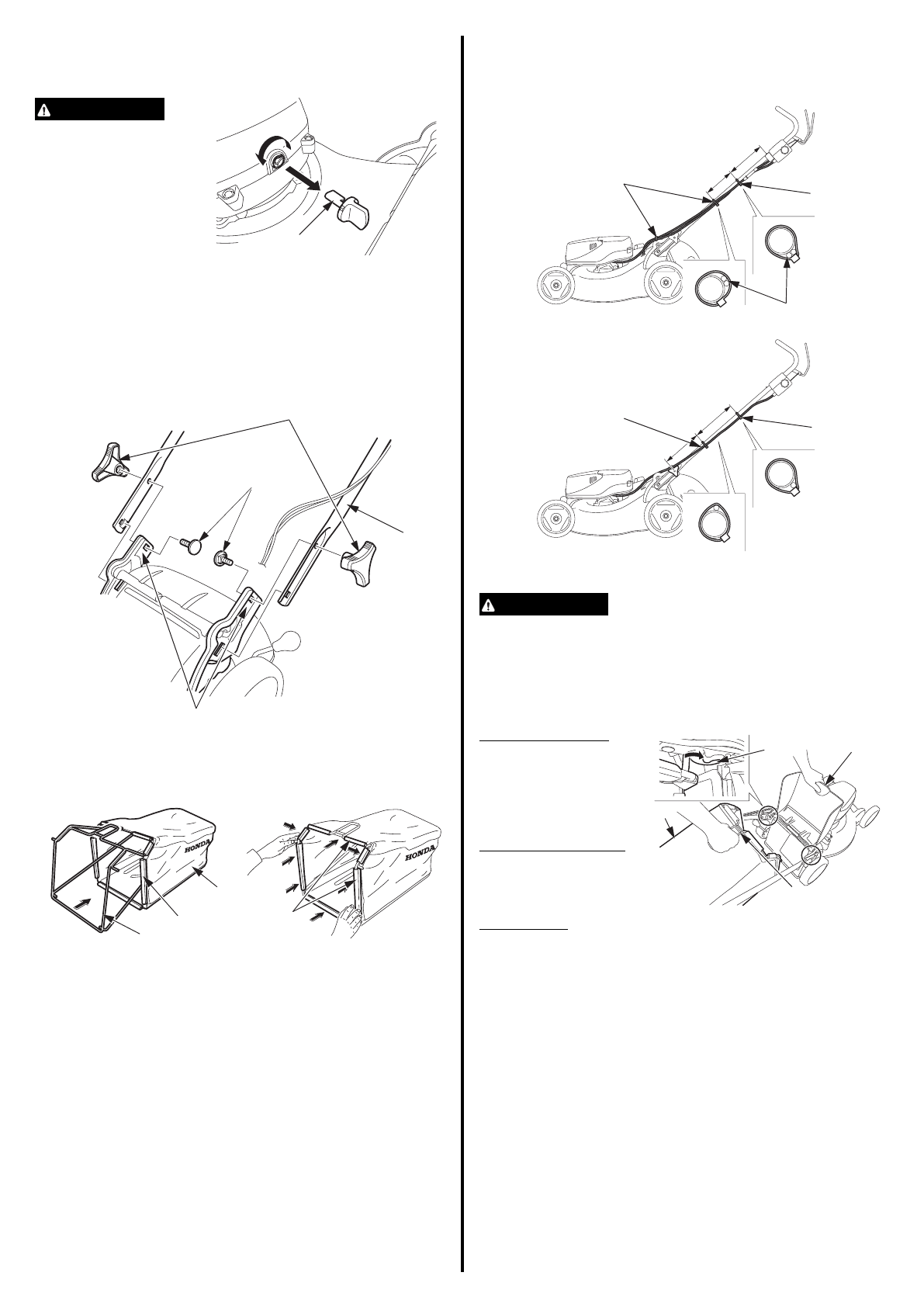 HONDA

HONDA