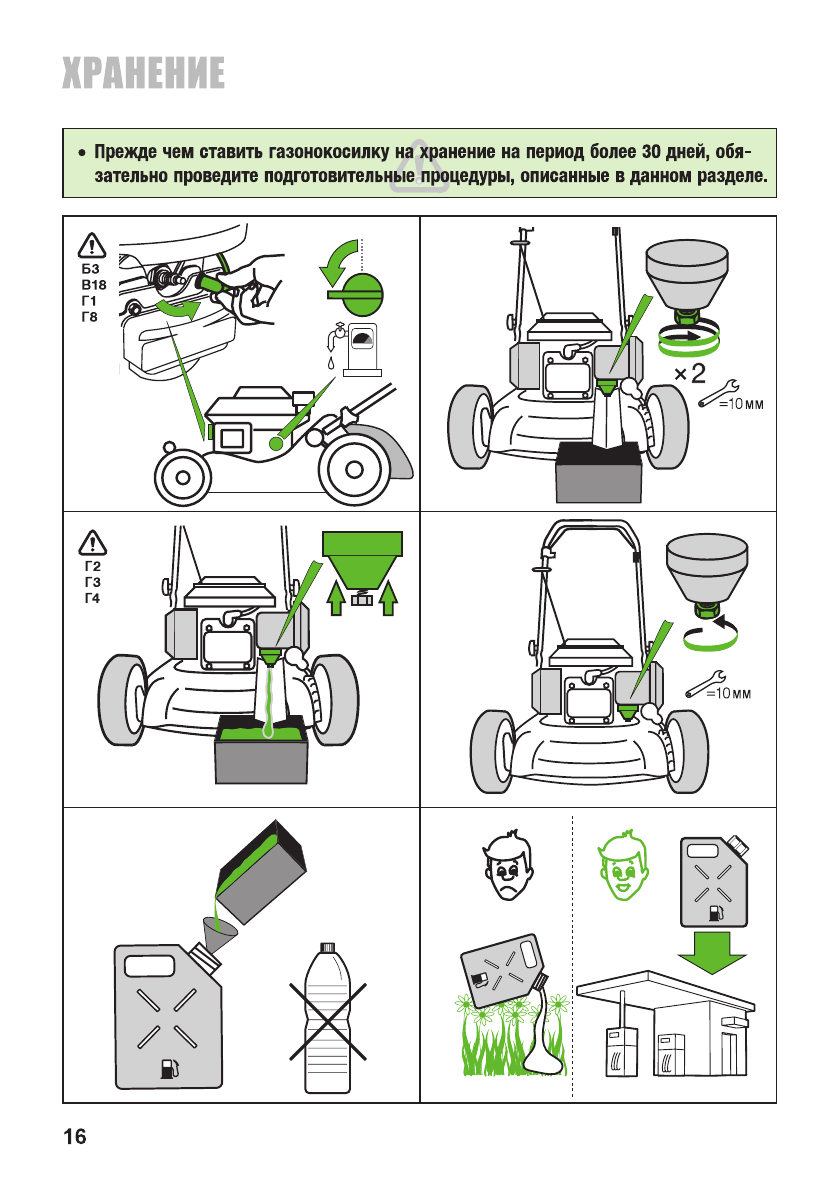 ХРАНЕНИЕ

• Прежде чем ставить газонокосилку на хранение на период более 30 дней, обязательно проведите подготовительные процедуры, описанные в данном разделе.

Б3
В18
Г1
Г8

×2

=10 мм

Г2
Г3
Г4

=10 мм

16