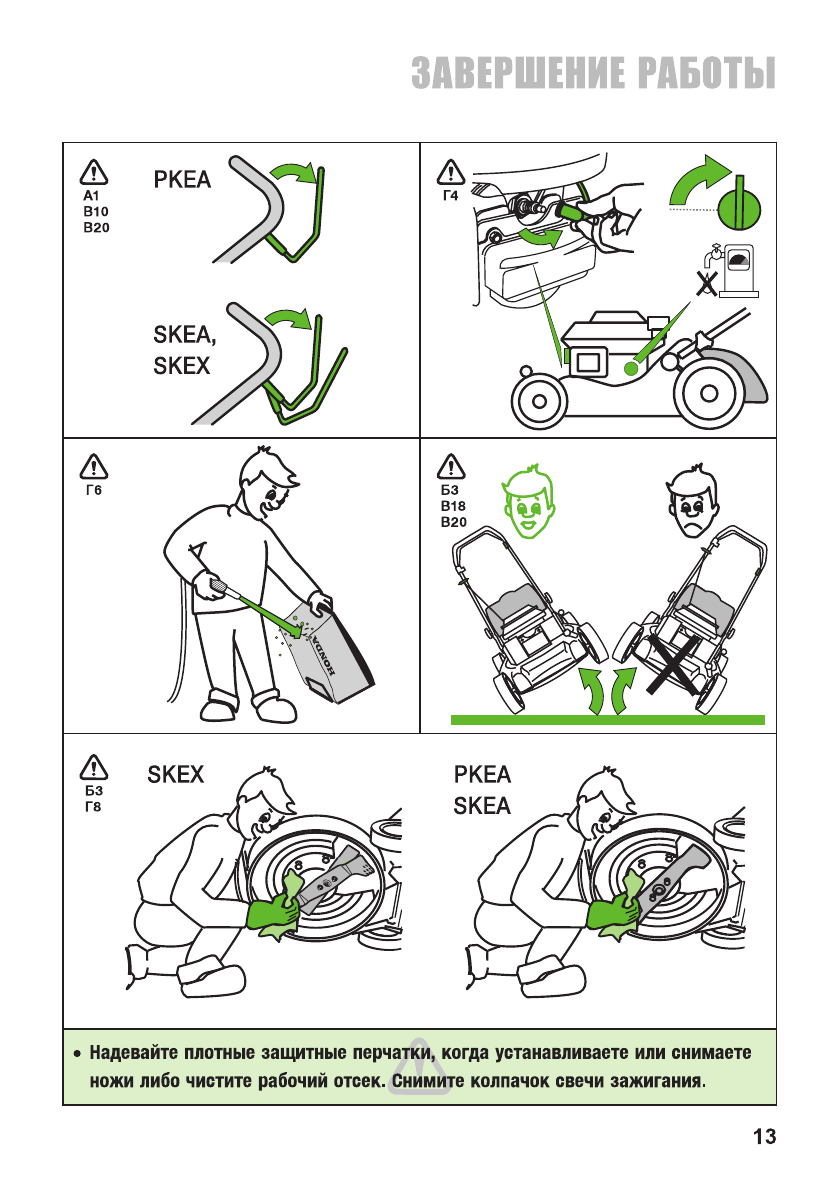 ЗАВЕРШЕНИЕ РАБОТЫ

A1
B10
B20

PKEA

SKEA,
SKEX

Г4

Г6

HONDA

Б3
B18
B20

Б3
Г8

SKEX

PKEA
SKEA

• Надевайте плотные защитные перчатки, когда устанавливаете или снимаете ножи либо чистите рабочий отсек. Снимите колпачок свечи зажигания.

13