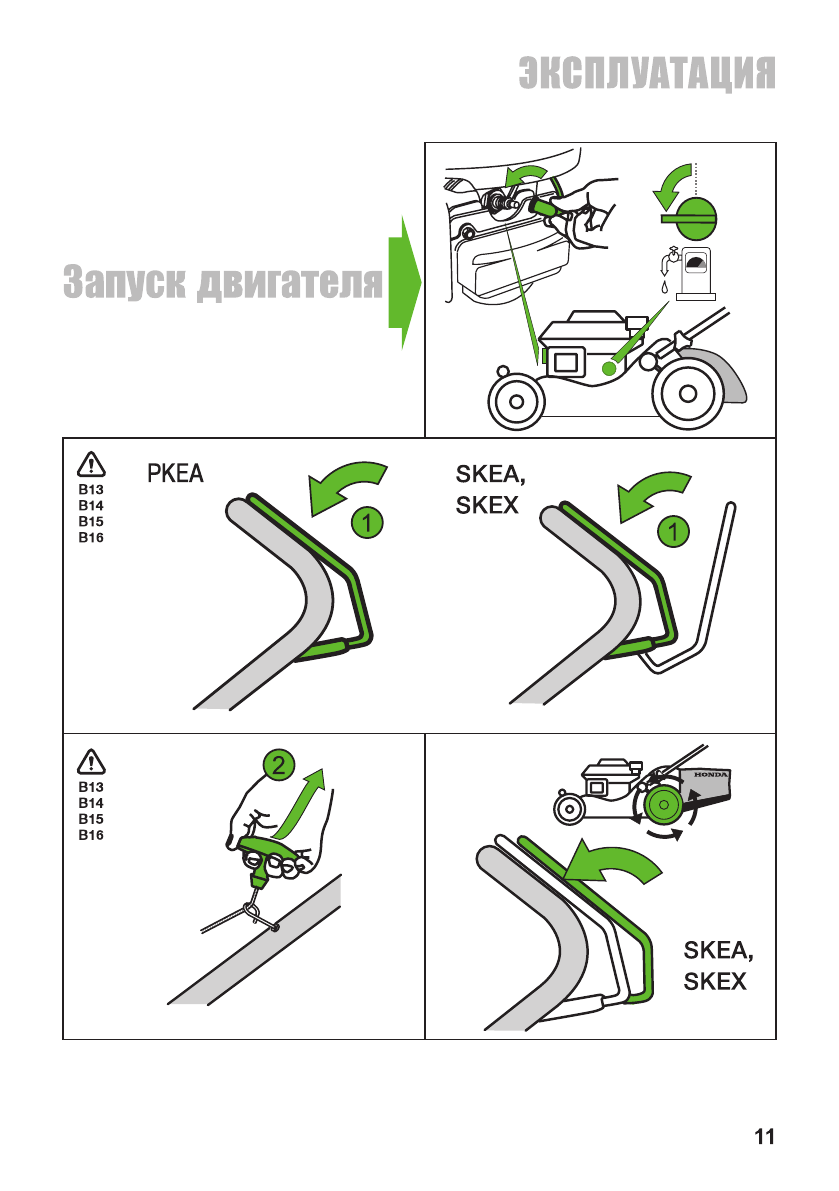 ЭКСПЛУАТАЦИЯ

Запуск двигателя

B13
B14
B15
B16

PKEA

1

SKEA,
SKEX

1

B13
B14
B15
B16

2

HONDA

SKEA,
SKEX

11