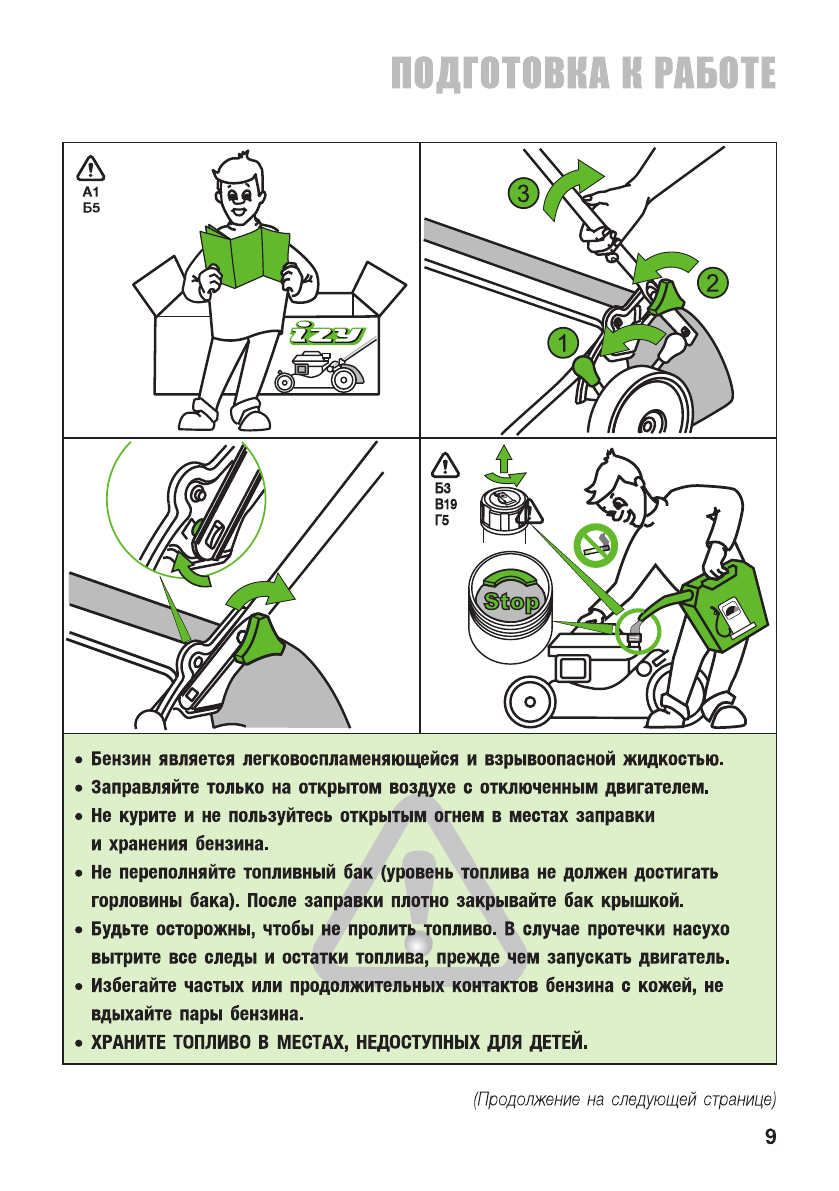 ПОДГОТОВКА К РАБОТЕ

А1
Б5

izy

3

2

1

Б3
В19
Г5

Stop

• Бензин является легковоспламеняющейся и взрывоопасной жидкостью.
• Заправляйте только на открытом воздухе с отключенным двигателем.
• Не курите и не пользуйтесь открытым огнем в местах заправки и хранения бензина.
• Не переполняйте топливный бак (уровень топлива не должен достигать горловины бака). После заправки плотно закрывайте бак крышкой.
• Будьте осторожны, чтобы не пролить топливо. В случае протечки насухо вытрите все следы и остатки топлива, прежде чем запускать двигатель.
• Избегайте частых или продолжительных контактов бензина с кожей, не вдыхайте пары бензина.
• ХРАНИТЕ ТОПЛИВО В МЕСТАХ, НЕДОСТУПНЫХ ДЛЯ ДЕТЕЙ.

(Продолжение на следующей странице)

9