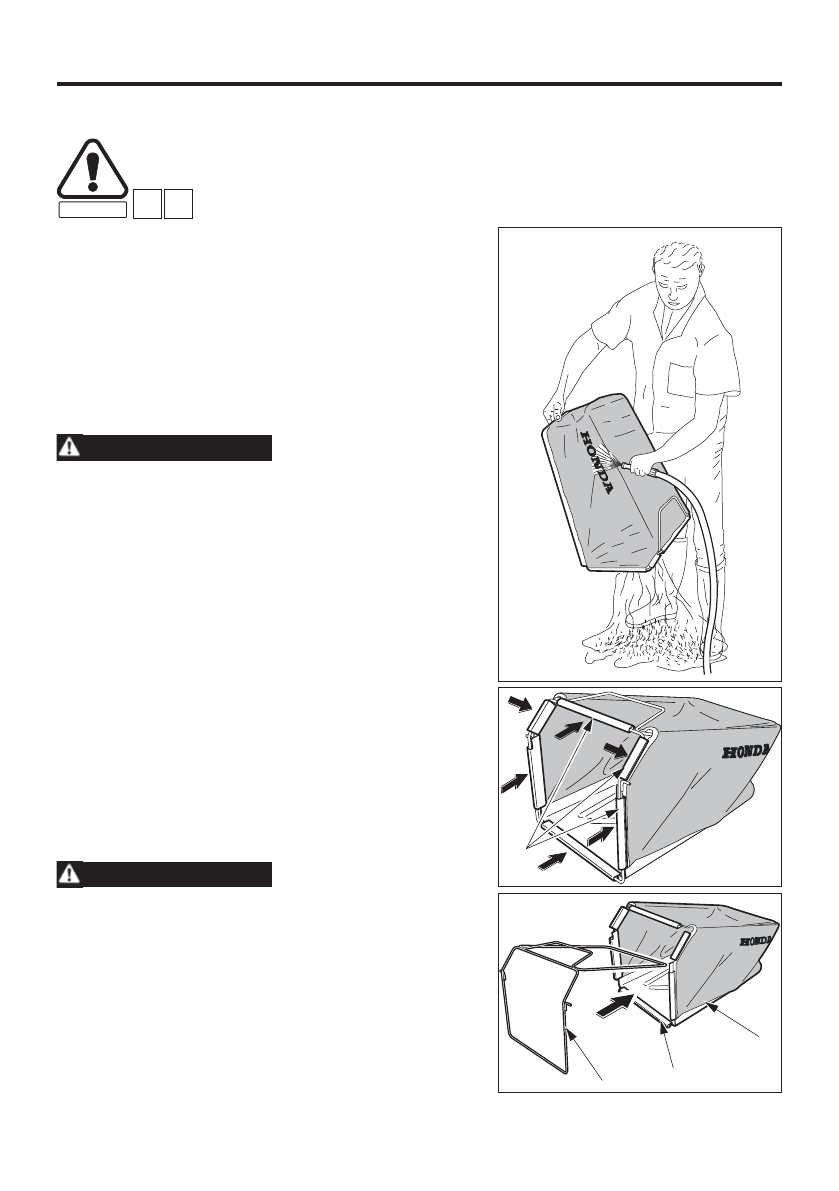 HONDA

HONDA

HONDA