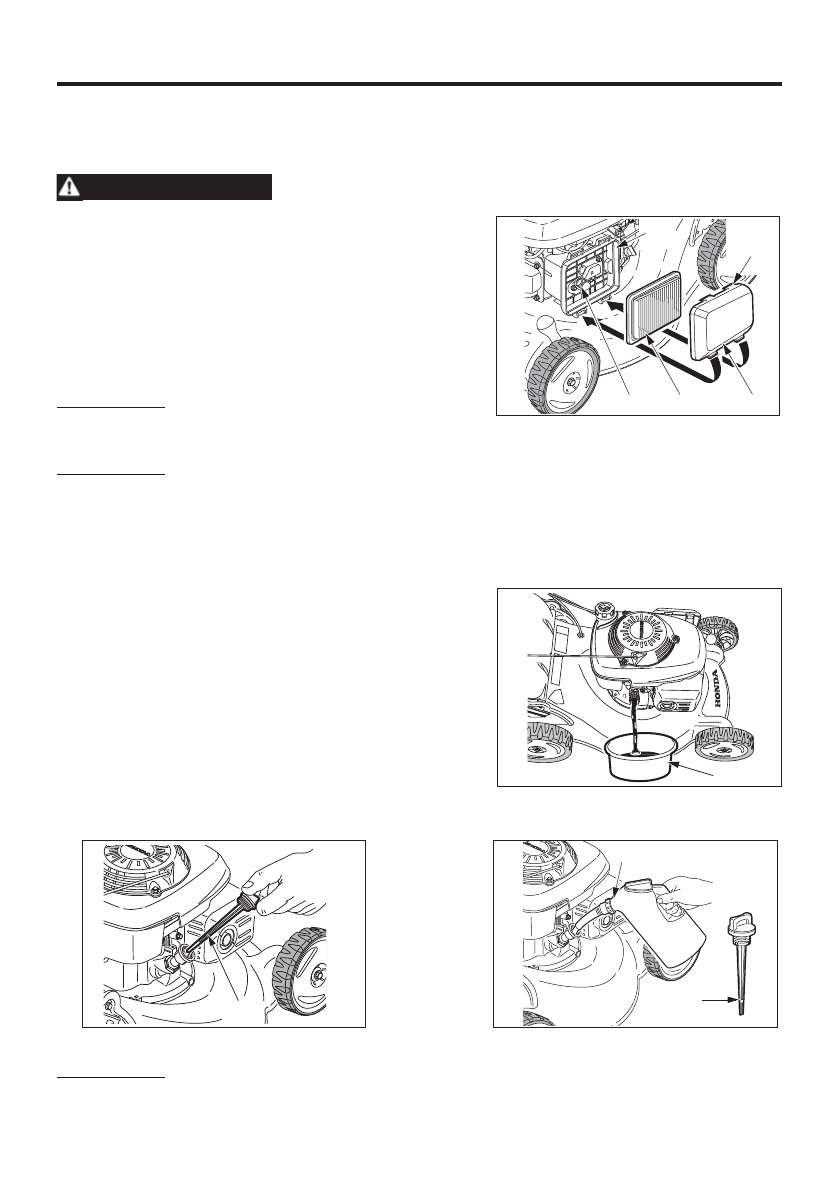 HONDA