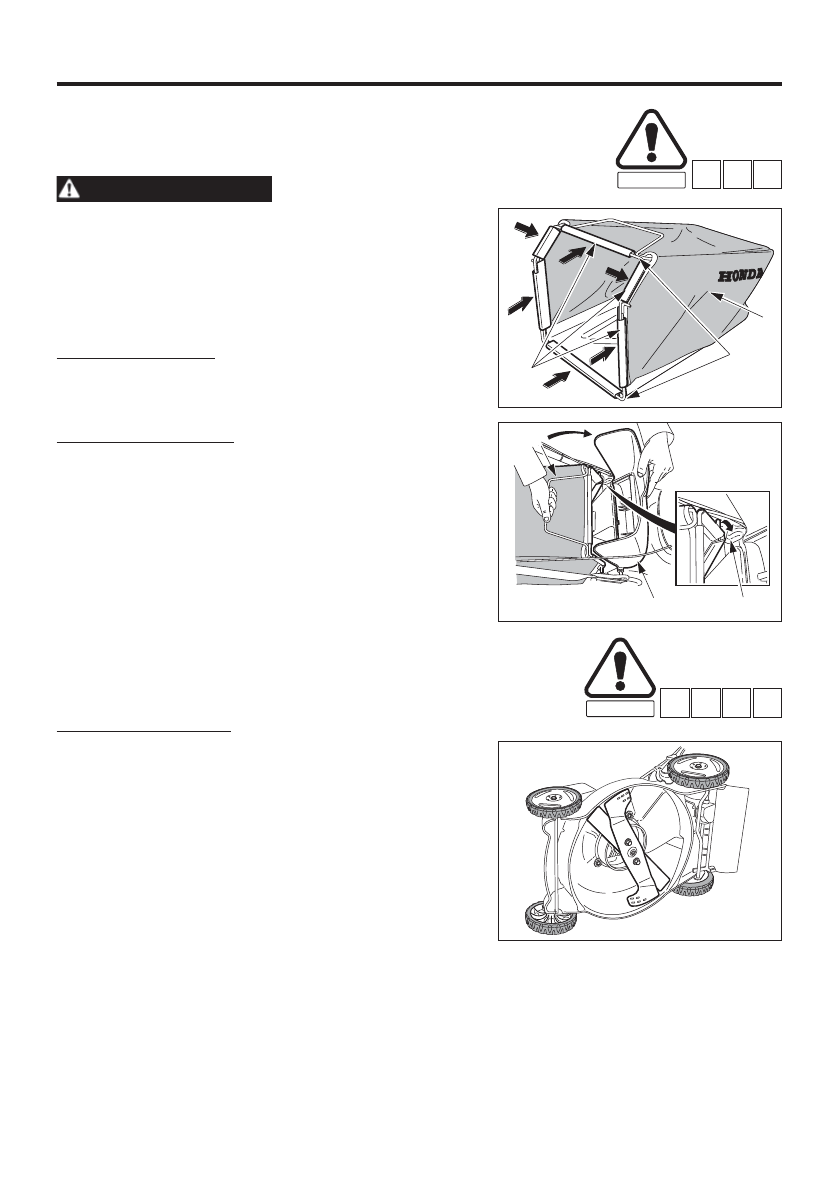 HONDA