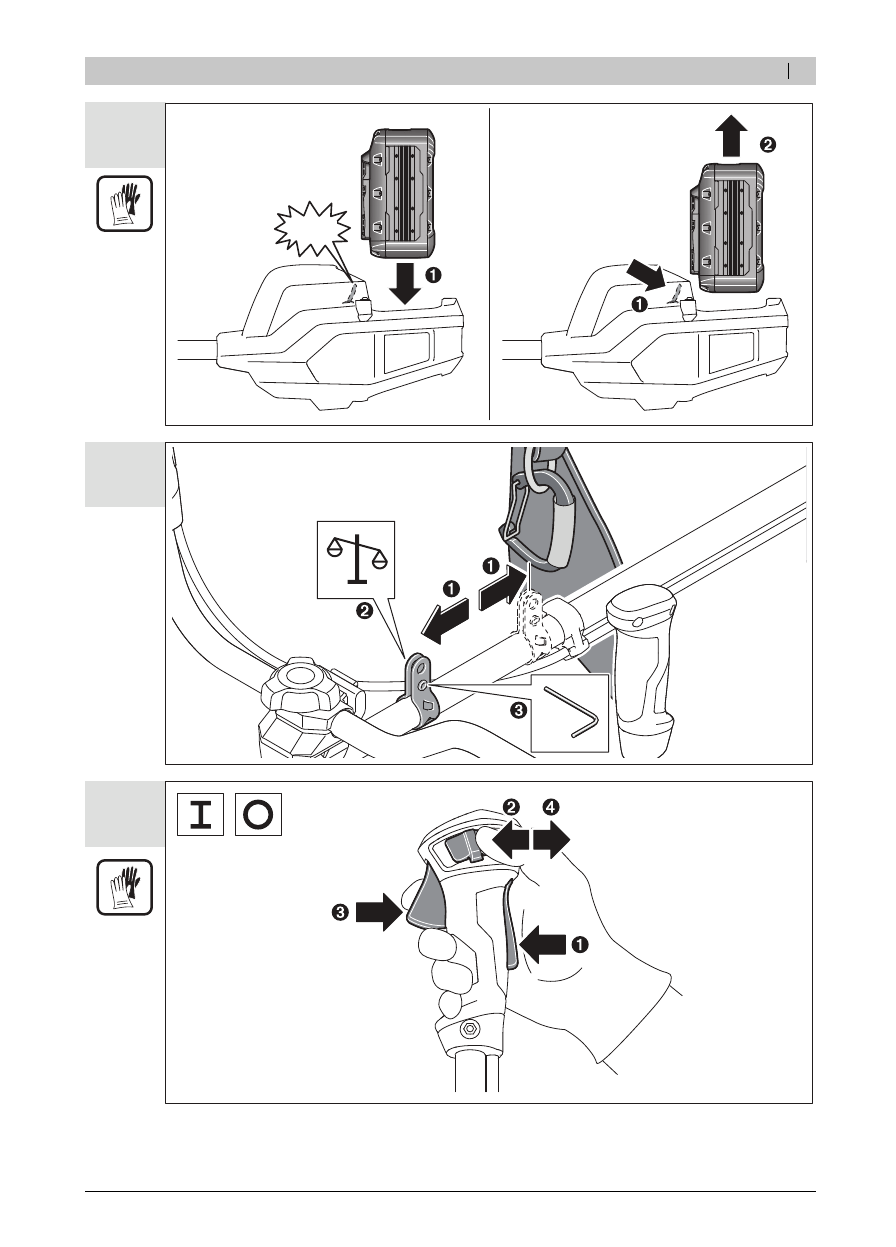 ❶

❷
❶

❶
❶
❷
❸

I O
❷ ❹
❸
❶