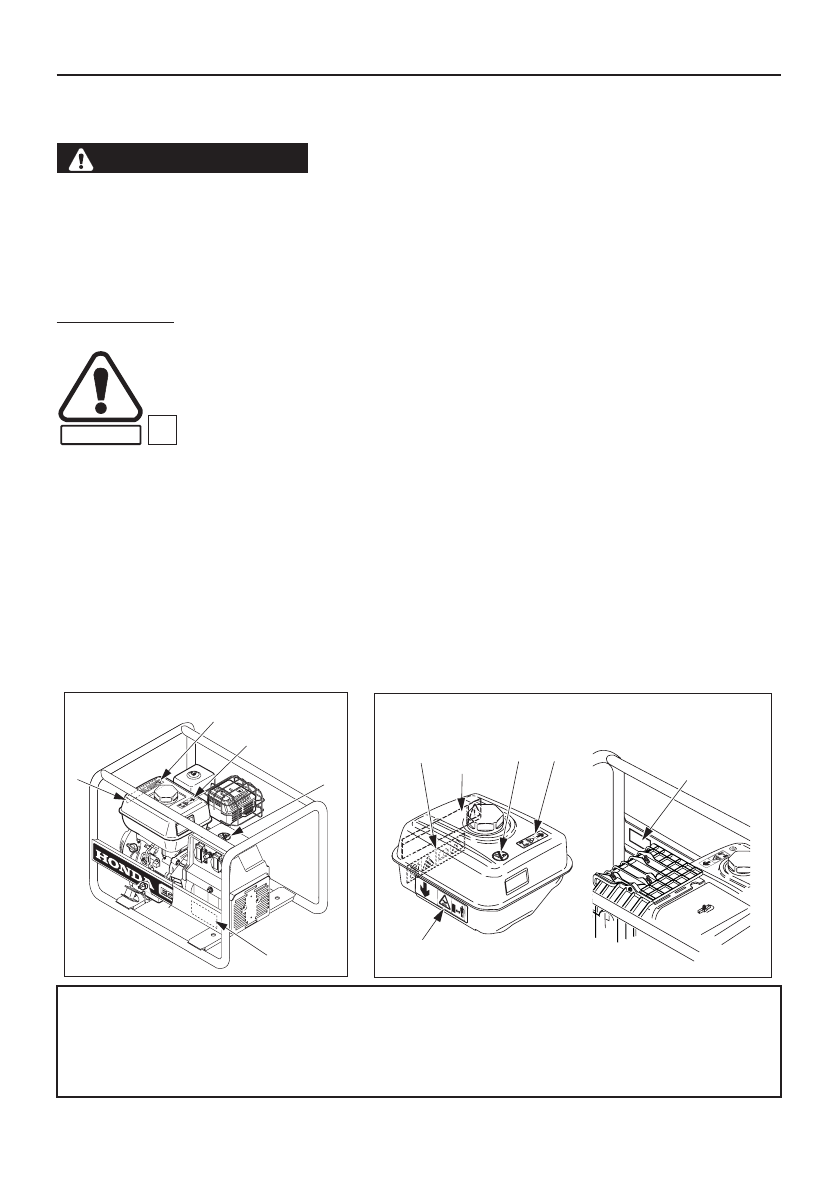 HONDA