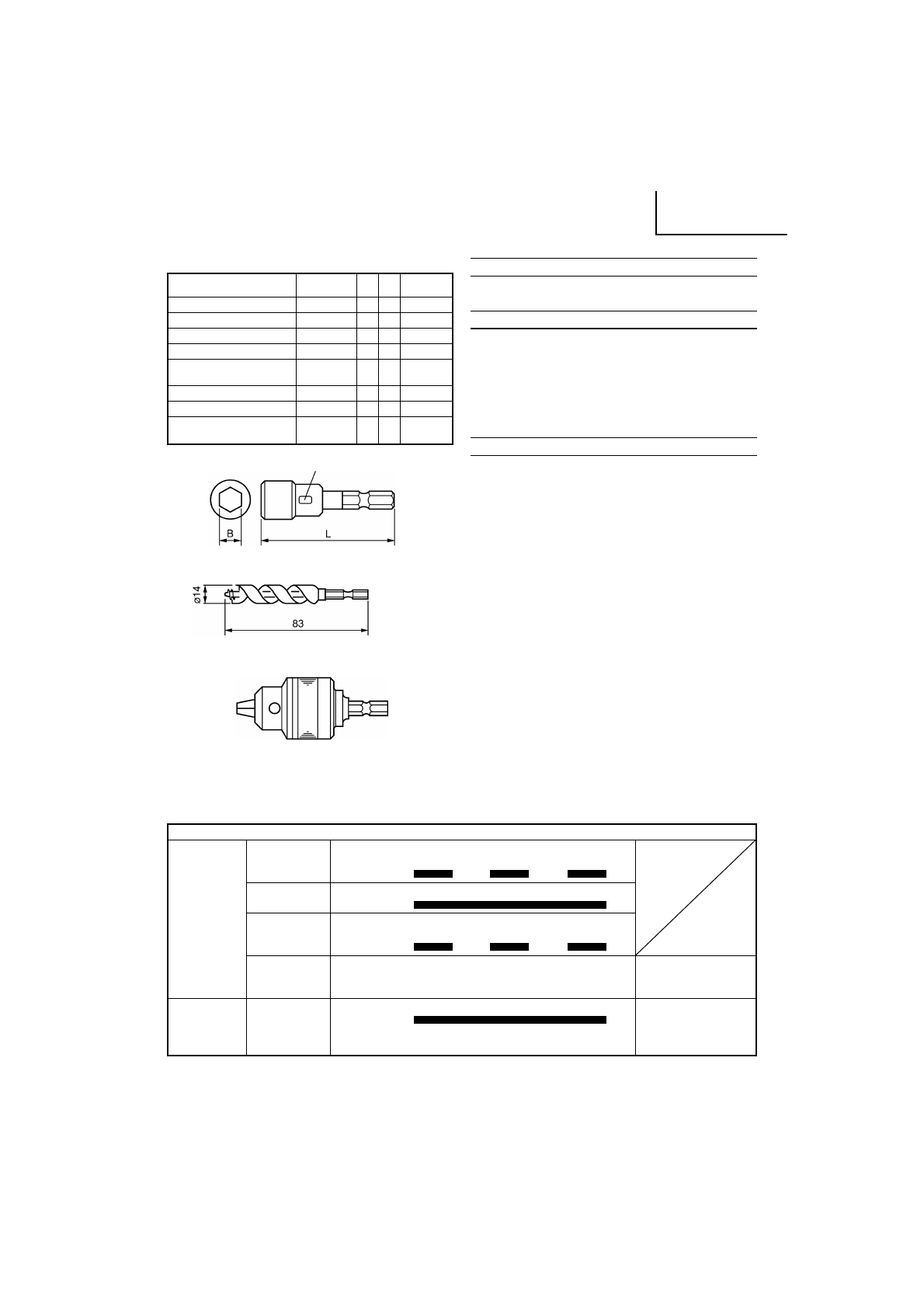 B

L

ø14

83