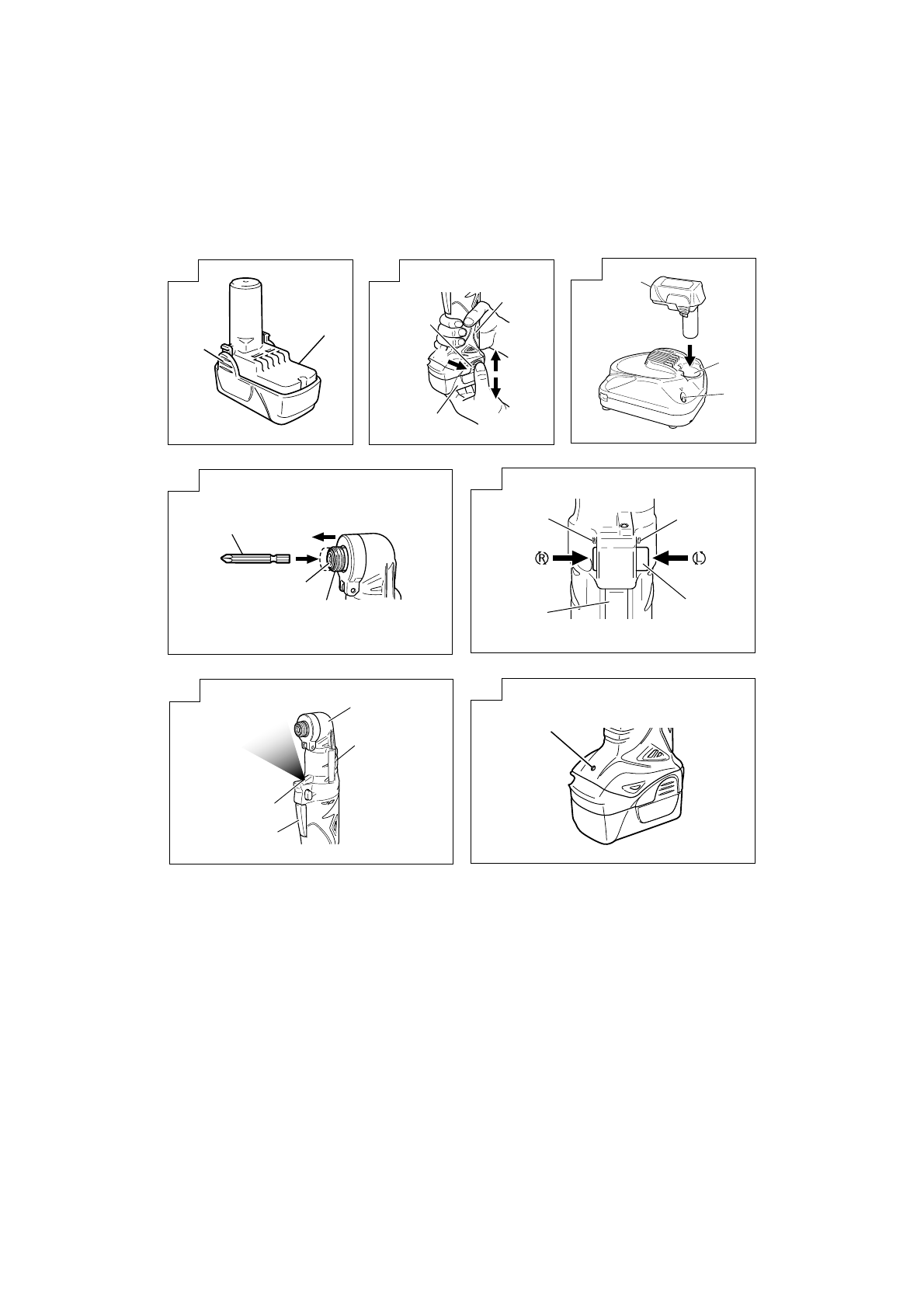 Ⓡ Ⓛ