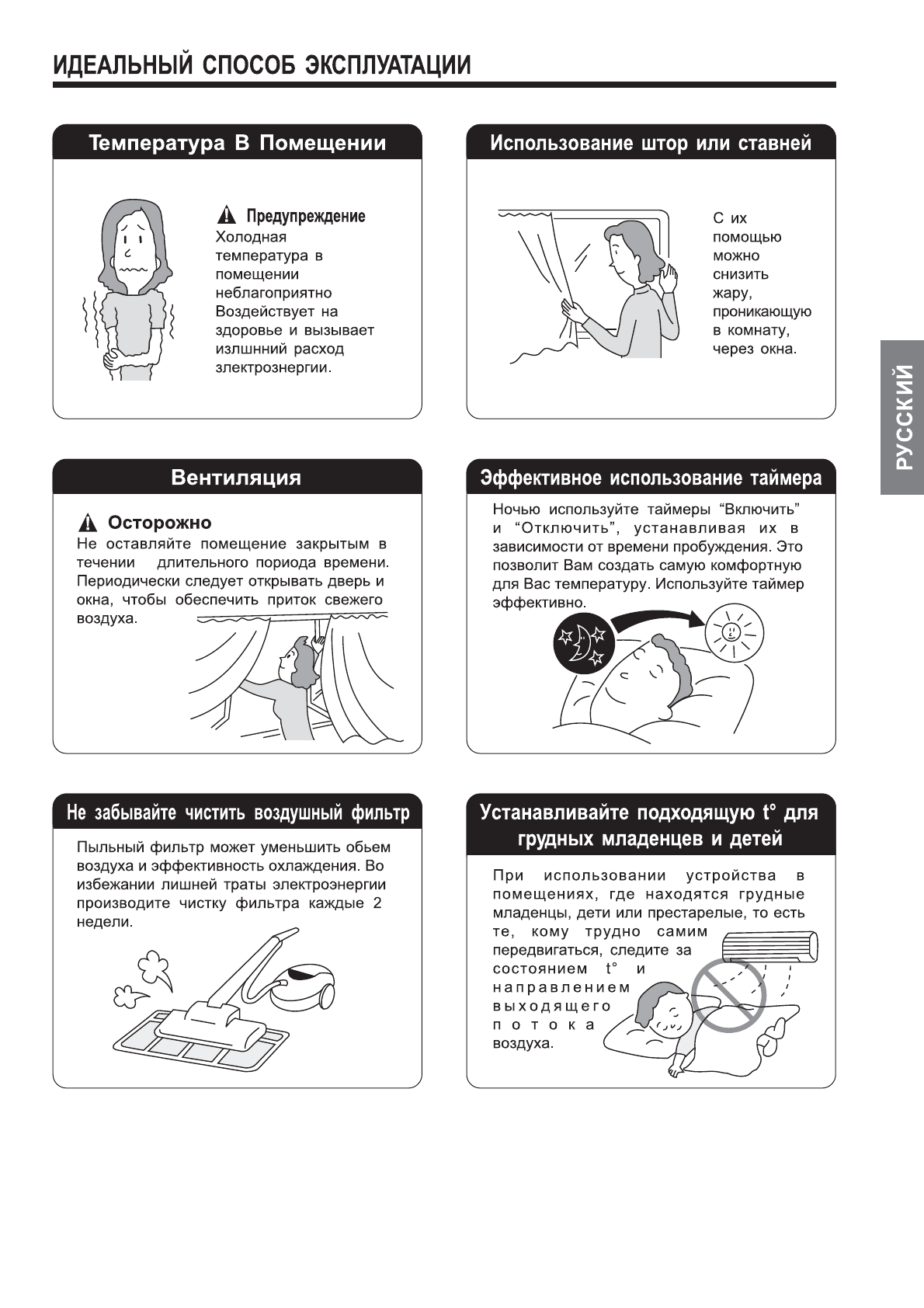 ИДЕАЛЬНЫЙ СПОСОБ ЭКСПЛУАТАЦИИ

Температура В Помещении

Предупреждение
Холодная температура в помещении неблагоприятно Воздействует на здоровье и вызывает излшнний расход злектрознергии.

Использование штор или ставней

С их помощью можно снизить жару, проникающую в комнату, через окна.

РУССКИЙ

Вентиляция

Осторожно
Не оставляйте помещение закрытым в течении длительного пориода времени. Периодически следует открывать дверь и окна, чтобы обеспечить приток свежего воздуха.

Эффективное использование таймера

Ночью используйте таймеры “Включить” и “Отключить”, устанавливая их в зависимости от времени пробуждения. Это позволит Вам создать самую комфортную для Вас температуру. Используйте таймер эффективно.

Не забывайте чистить воздушный фильтр

Пыльный фильтр может уменьшить обьем воздуха и эффективность охлаждения. Во избежании лишней траты электроэнергии производите чистку фильтра каждые 2 недели.

Устанавливайте подходящую t° для грудных младенцев и детей

При использовании устройства в помещениях, где находятся грудные младенцы, дети или престарелые, то есть те, кому трудно самим передвигаться, следите за состоянием t° и направлением выходящего потока воздуха.