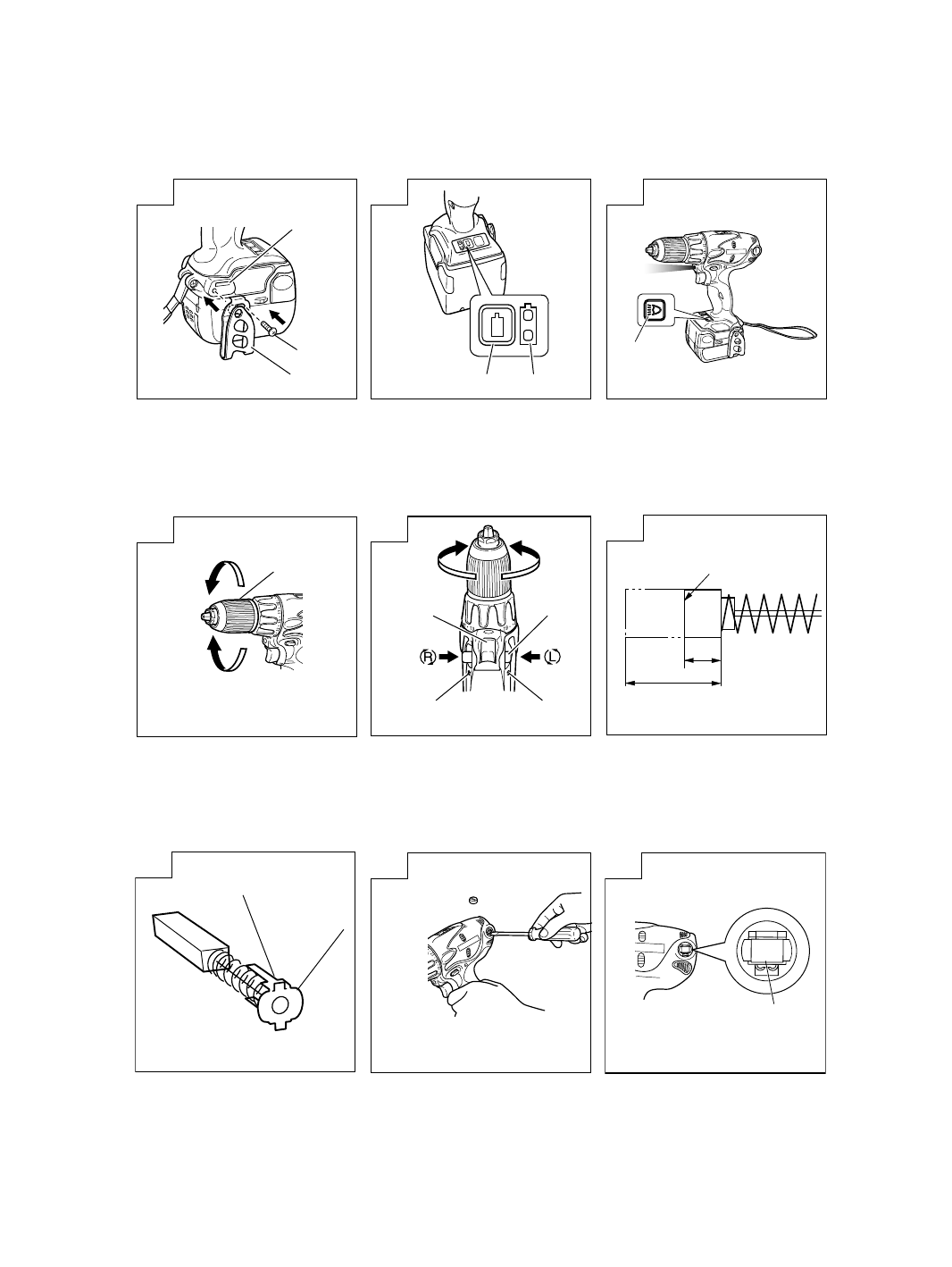 Ⓡ Ⓛ