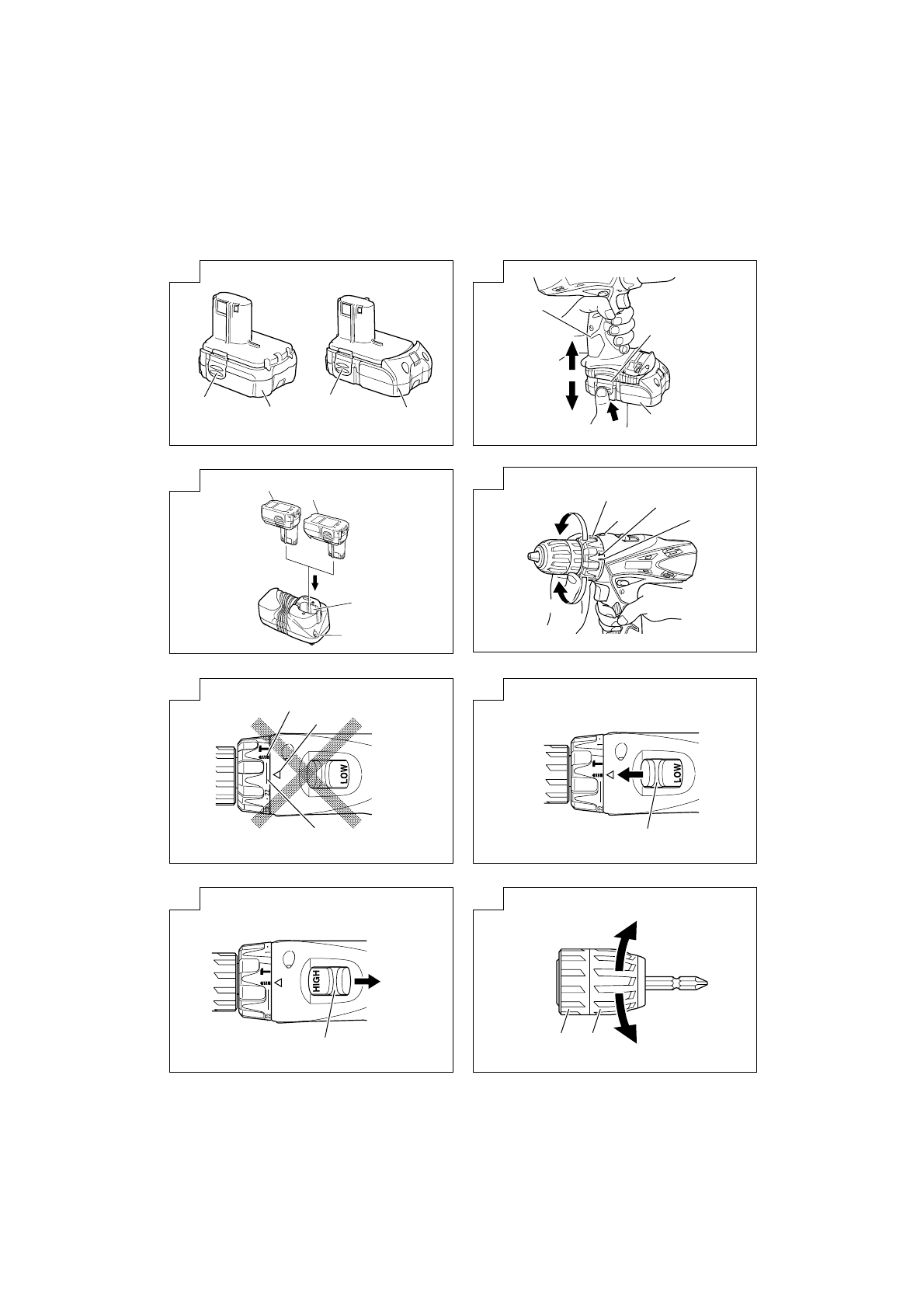 LOW

LOW

HIGH