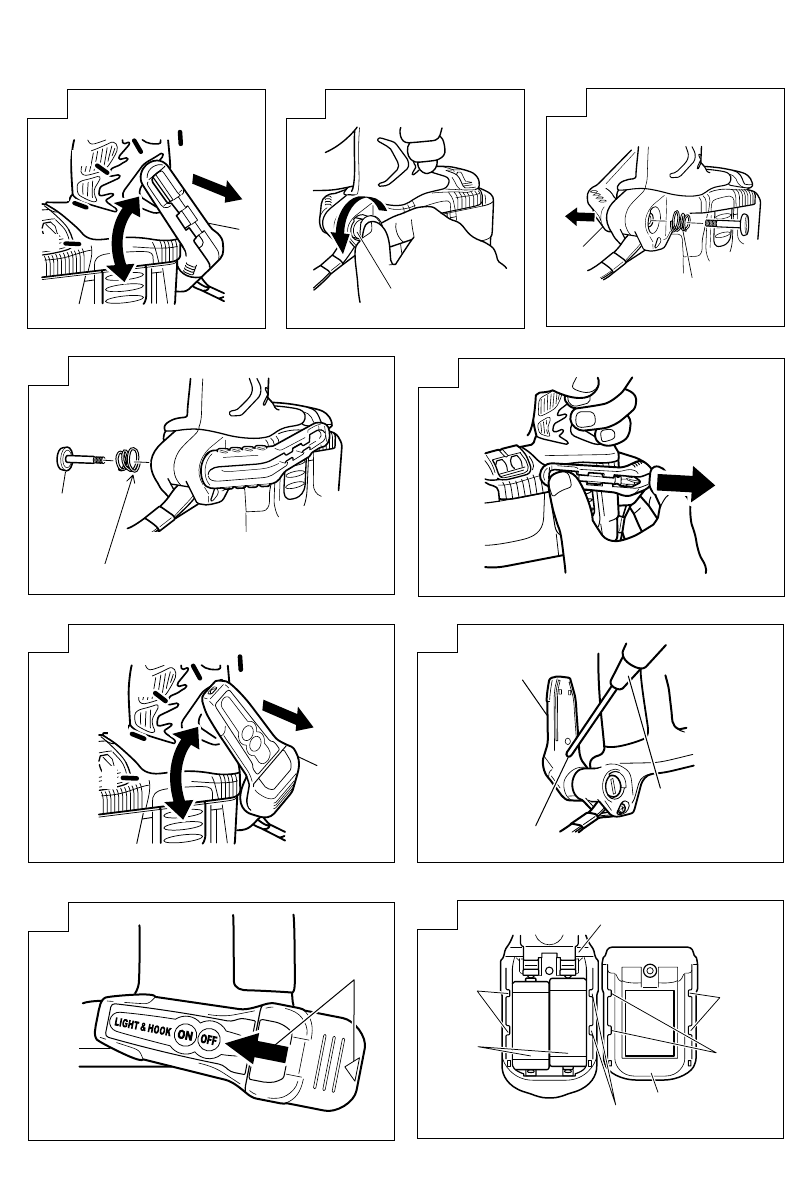 LIGHT & HOOK ON OFF