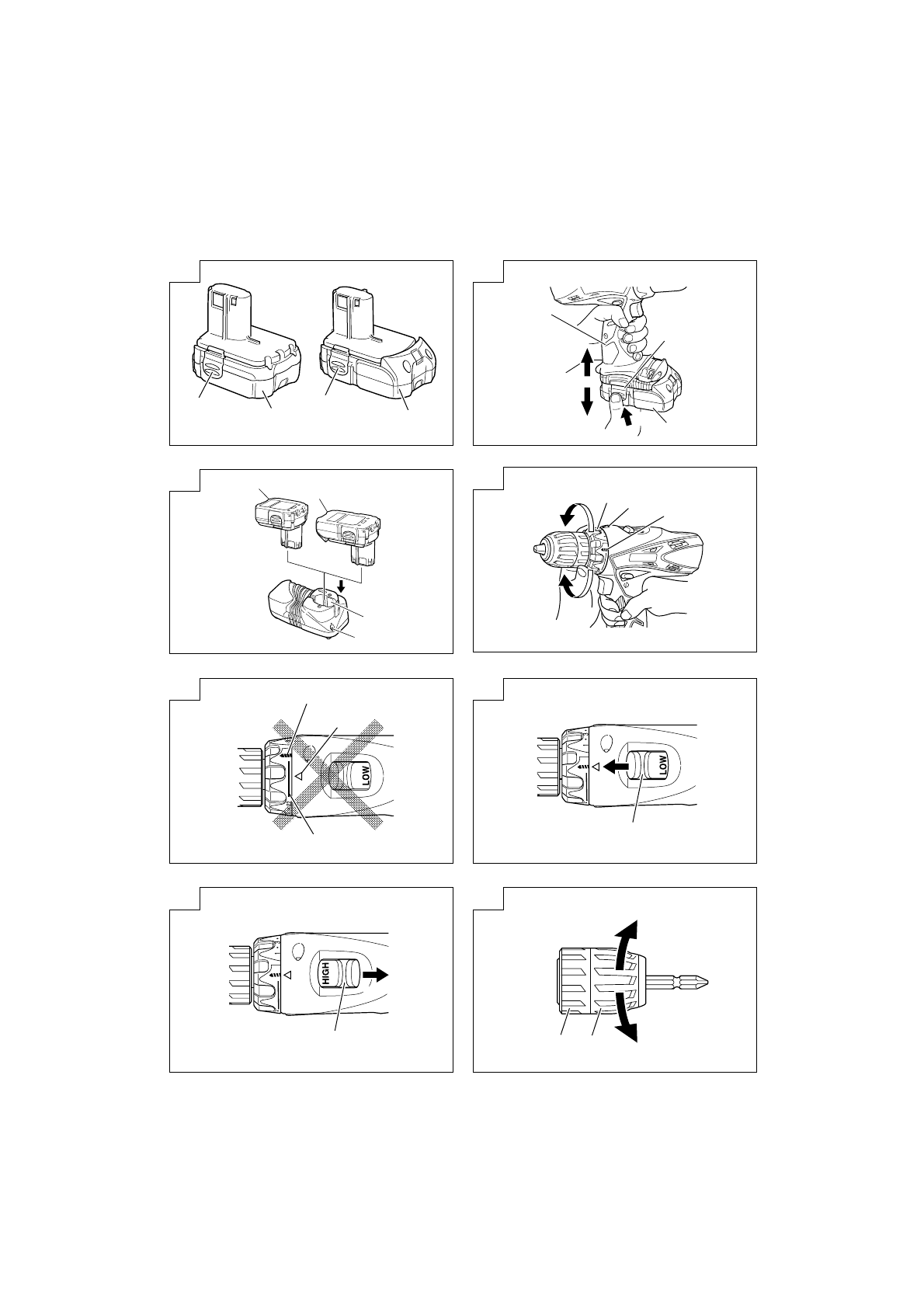 LOW

LOW

HIGH