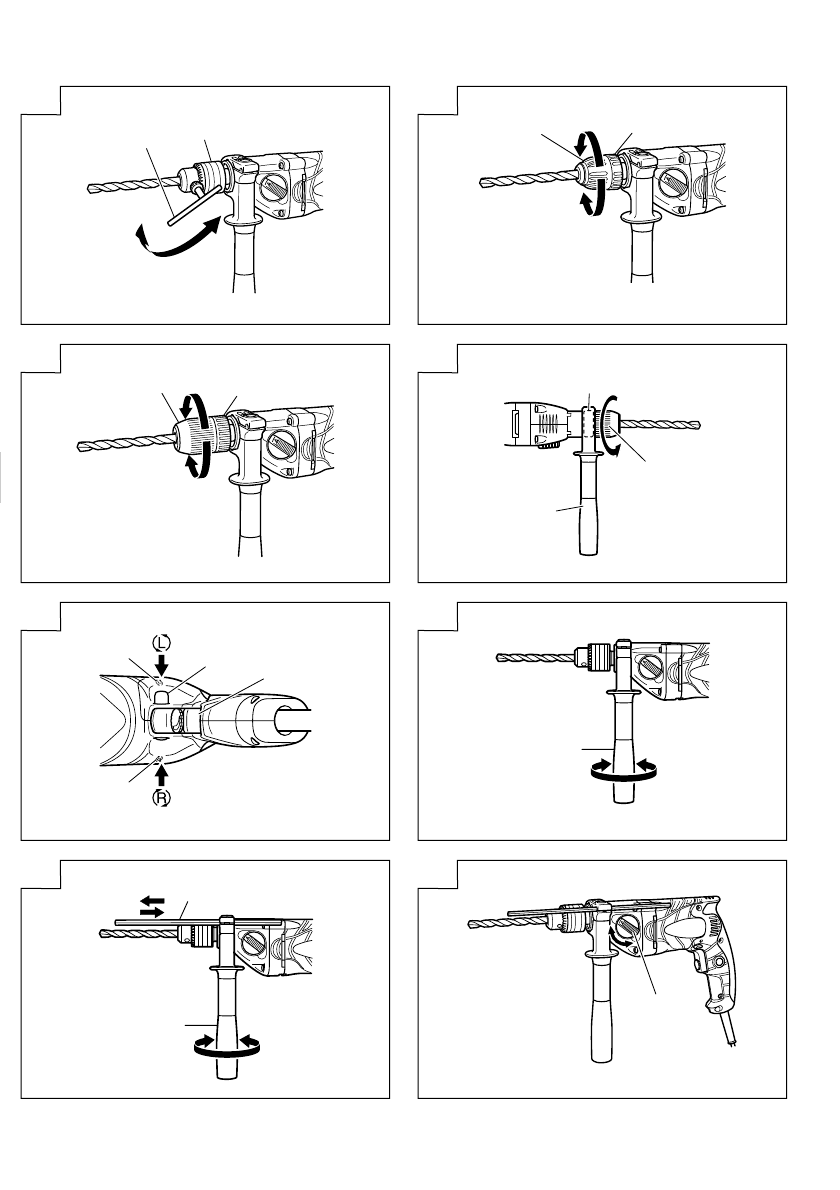 Ⓛ

Ⓡ