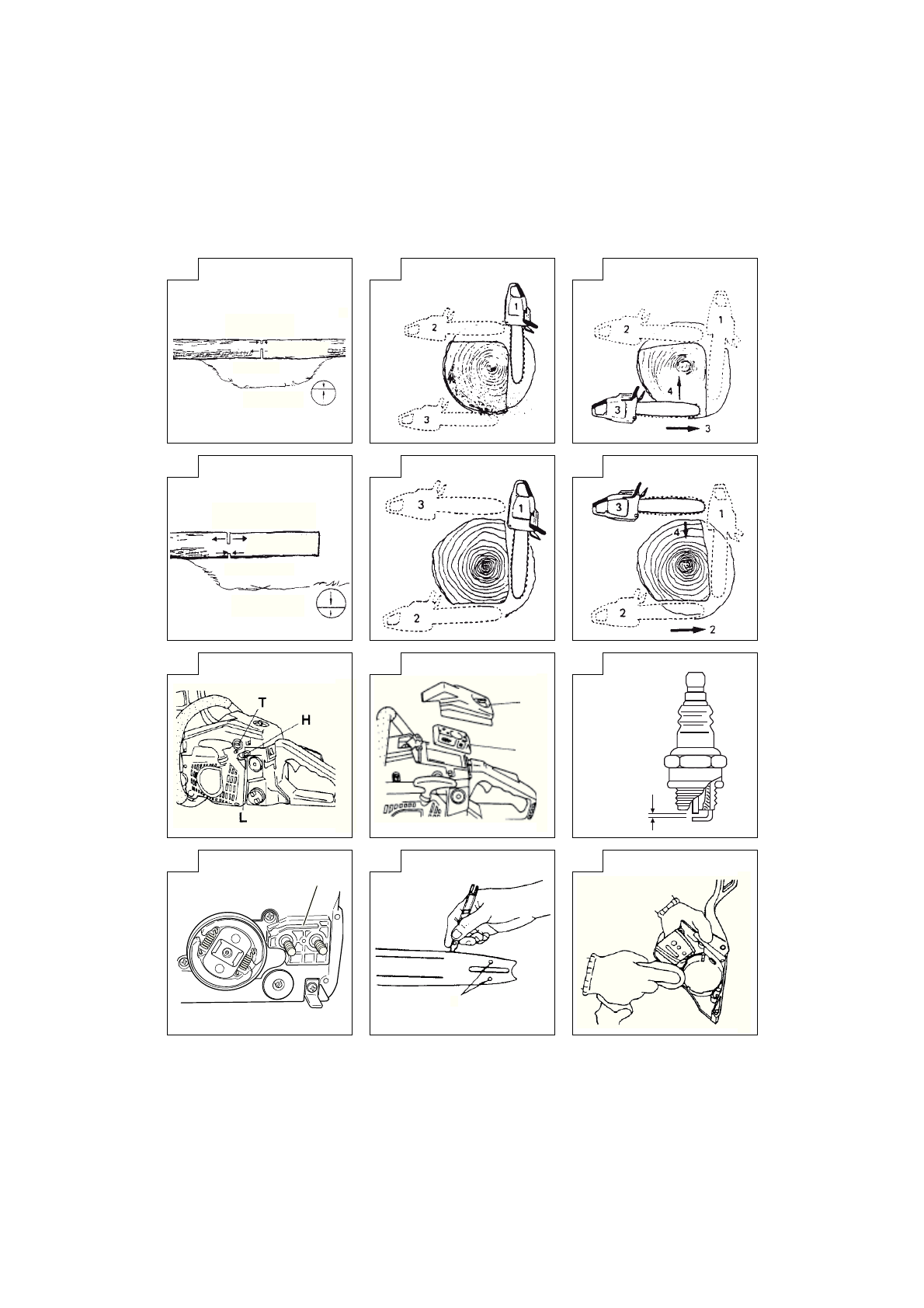 1
2
3

1
2
4
3
3

3
1
2

3
1
4
2
2

T
H
L