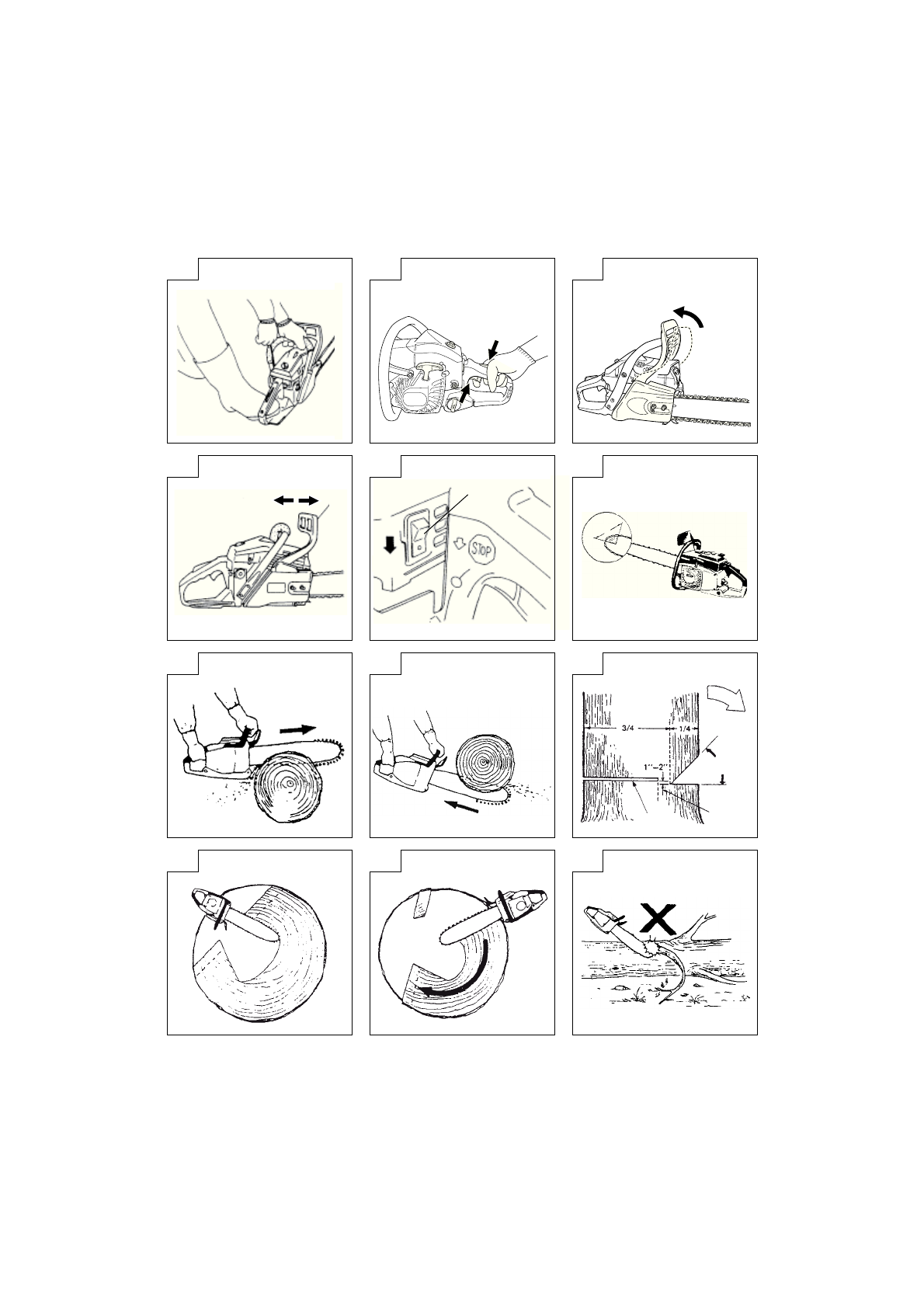 STOP

3/4

1/4

1"–2"