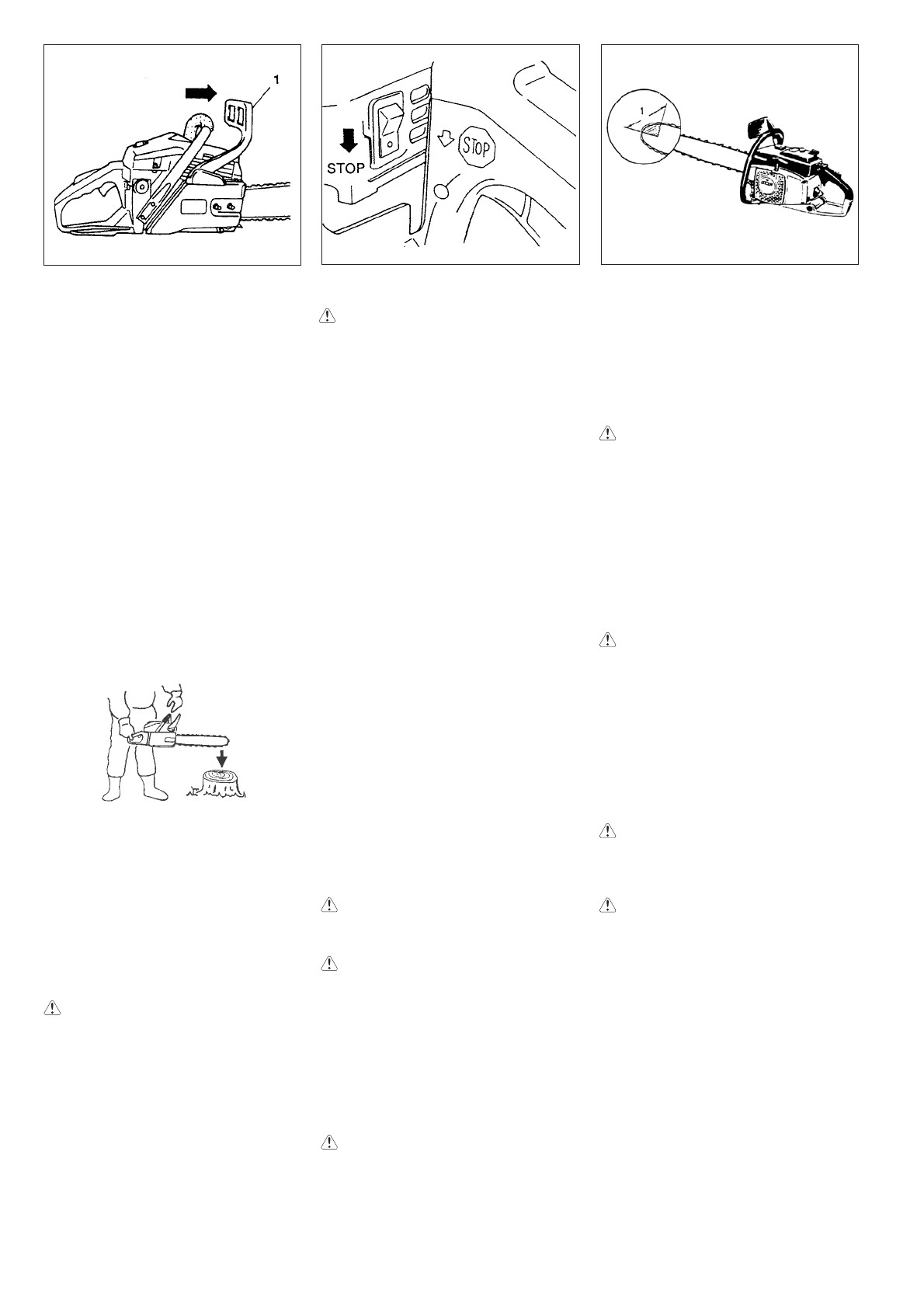 1

STOP

STOP

1