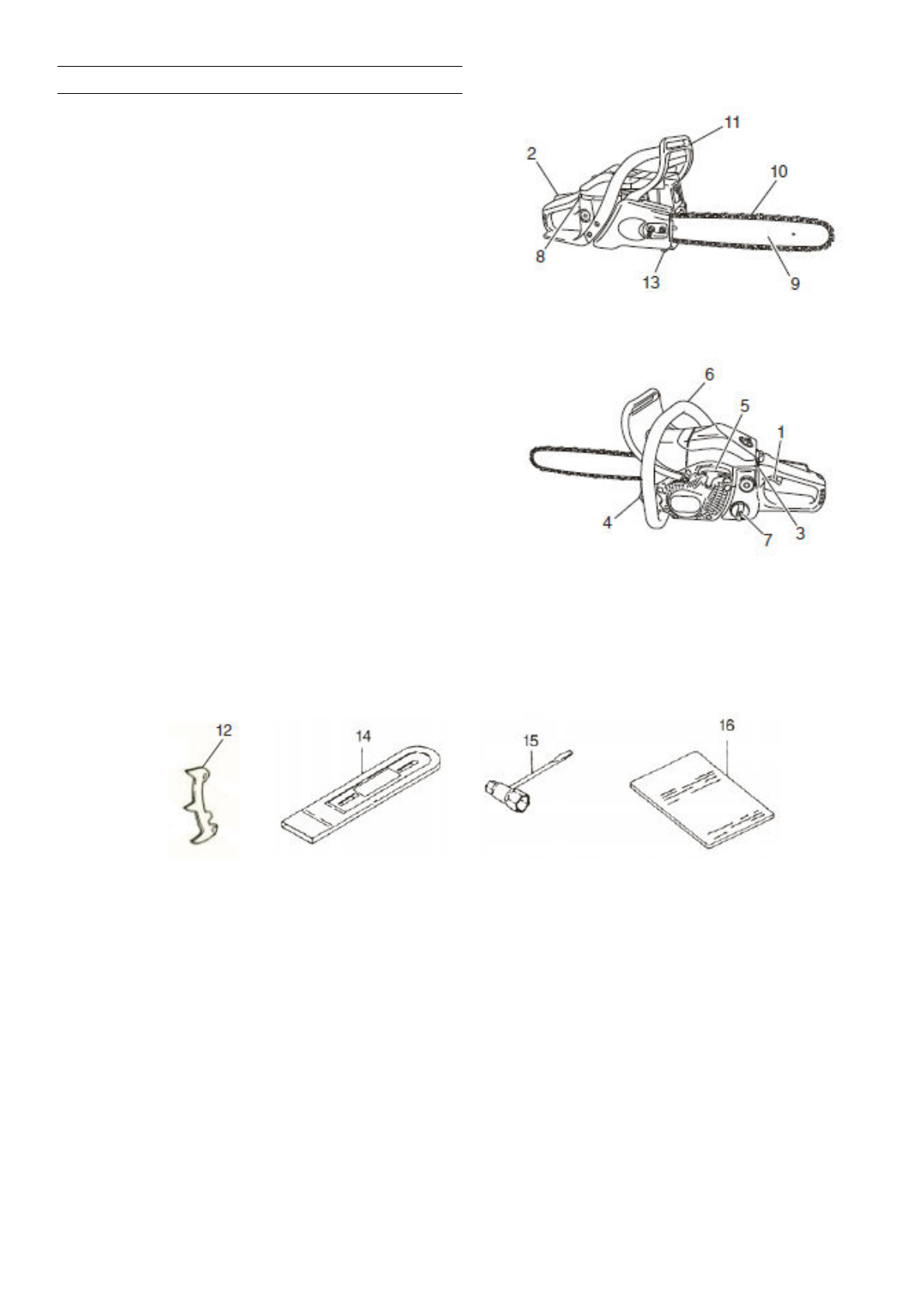 11
2
10
8
13
9

6
5
1
4
7
3

12
14
15
16