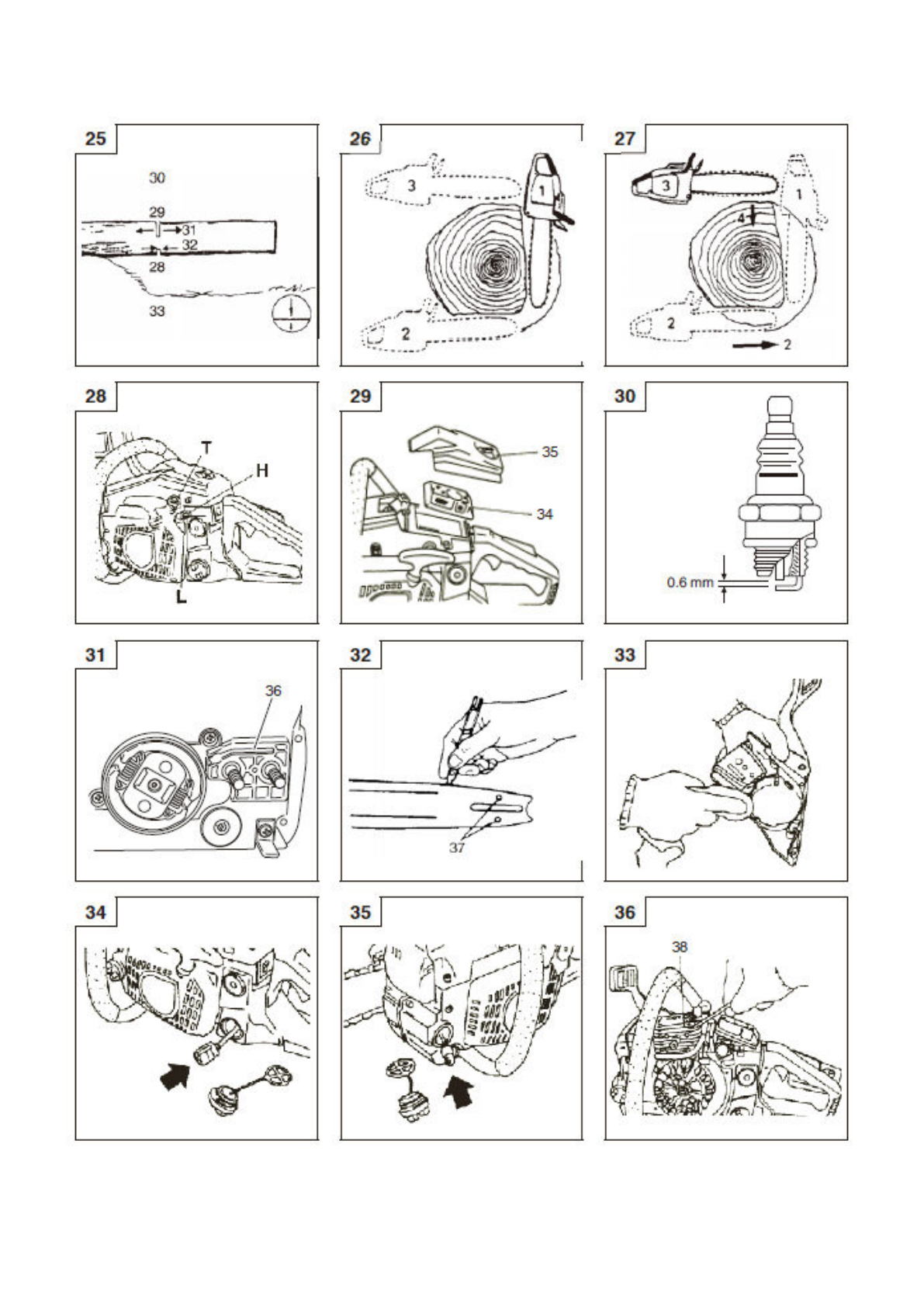 25

30

29

31

32

28

33

26

3

1

2

27

3

1

4

2

2

28

T

H

L

29

35

34

30

0.6 mm

31

36

32

37

33

34

35

36

38