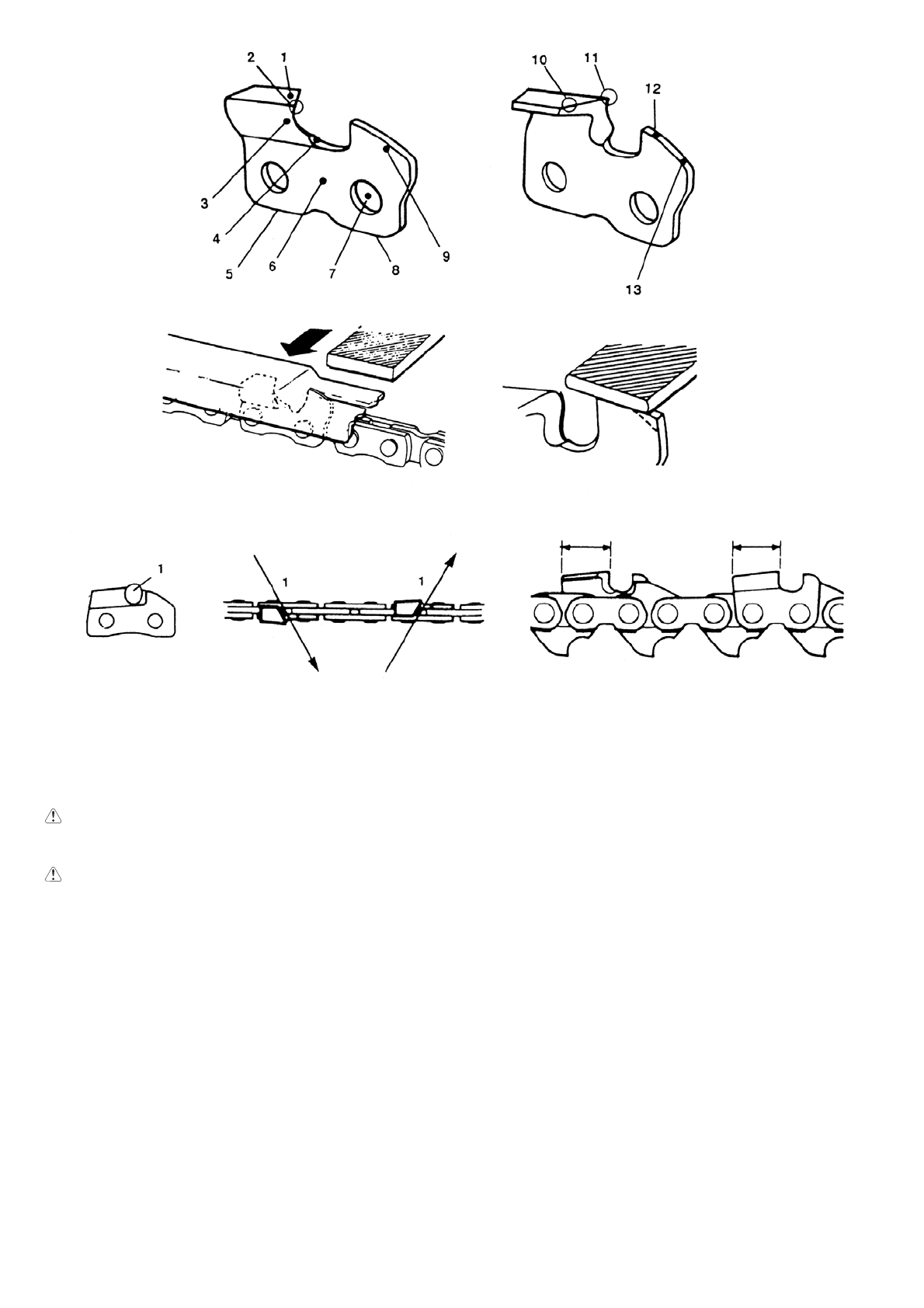 2 1

3

4

5 6 7 8 9

10 11 12

13

1

1 1