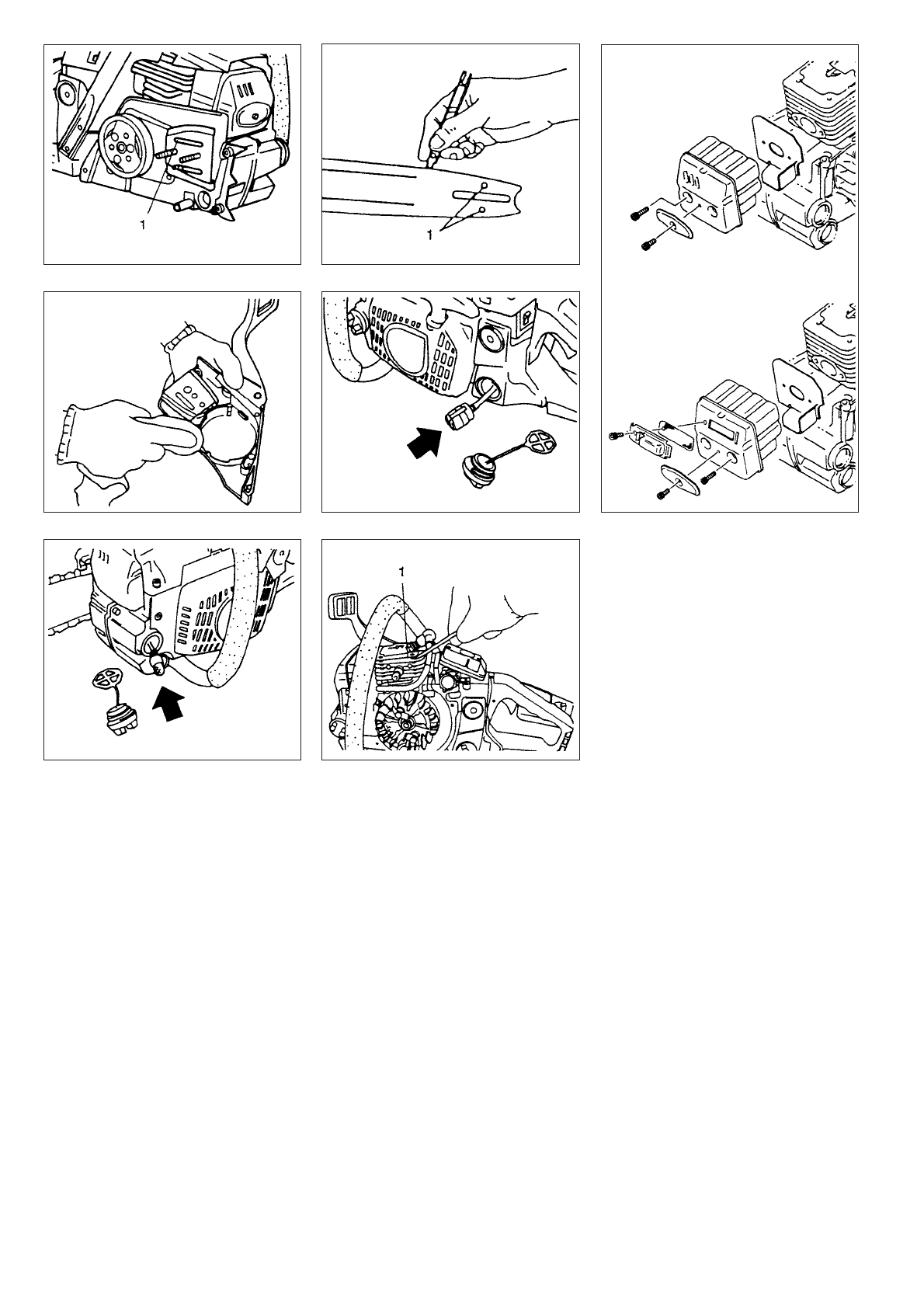 1

1

1